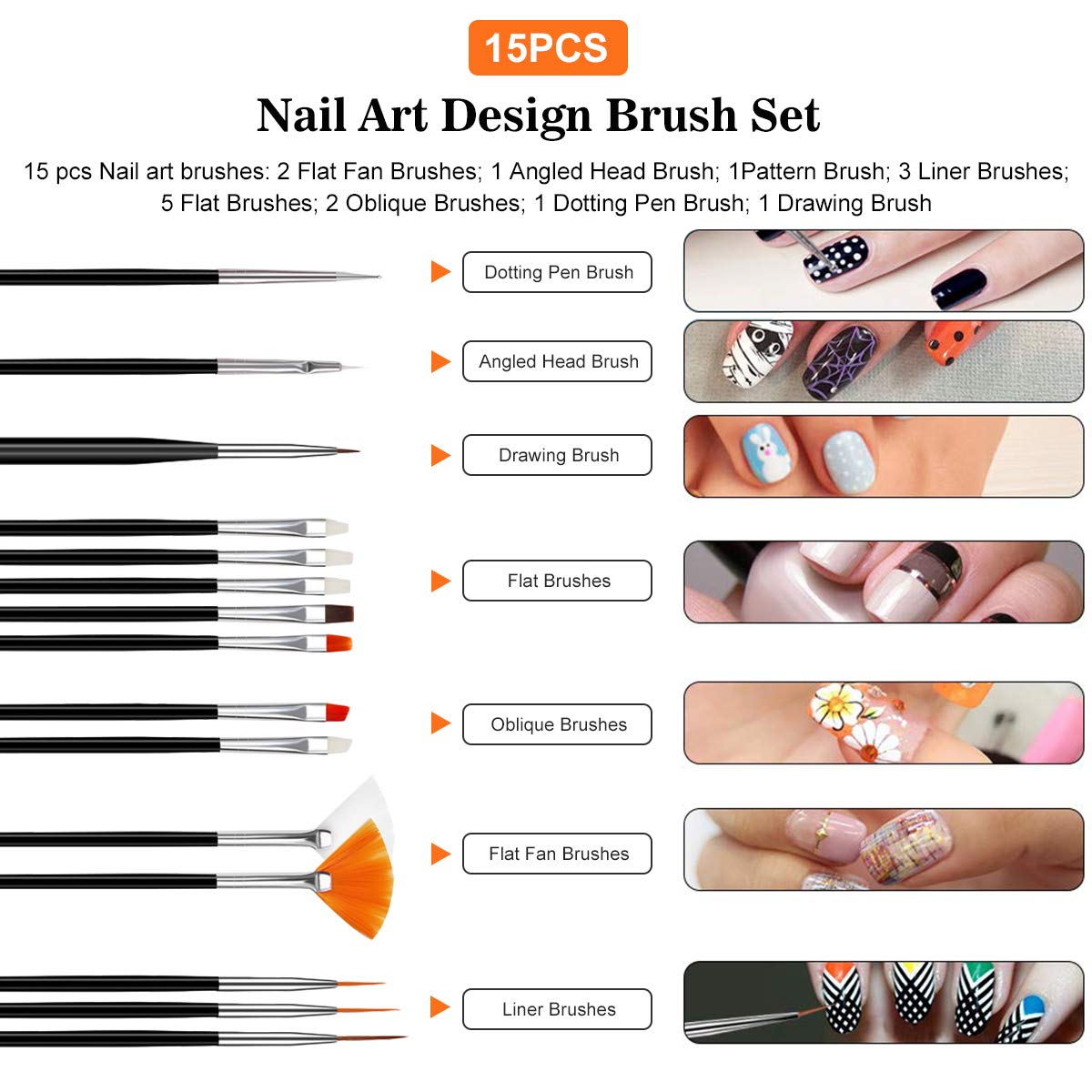 15PCS

Nail Art Design Brush Set

15 pcs Nail art brushes: 2 Flat Fan Brushes; 1 Angled Head Brush; 1Pattern Brush; 3 Liner Brushes; 5 Flat Brushes; 2 Oblique Brushes; 1 Dotting Pen Brush; 1 Drawing Brush

Dotting Pen Brush

Angled Head Brush

Drawing Brush

Flat Brushes

Oblique Brushes

Flat Fan Brushes

Liner Brushes