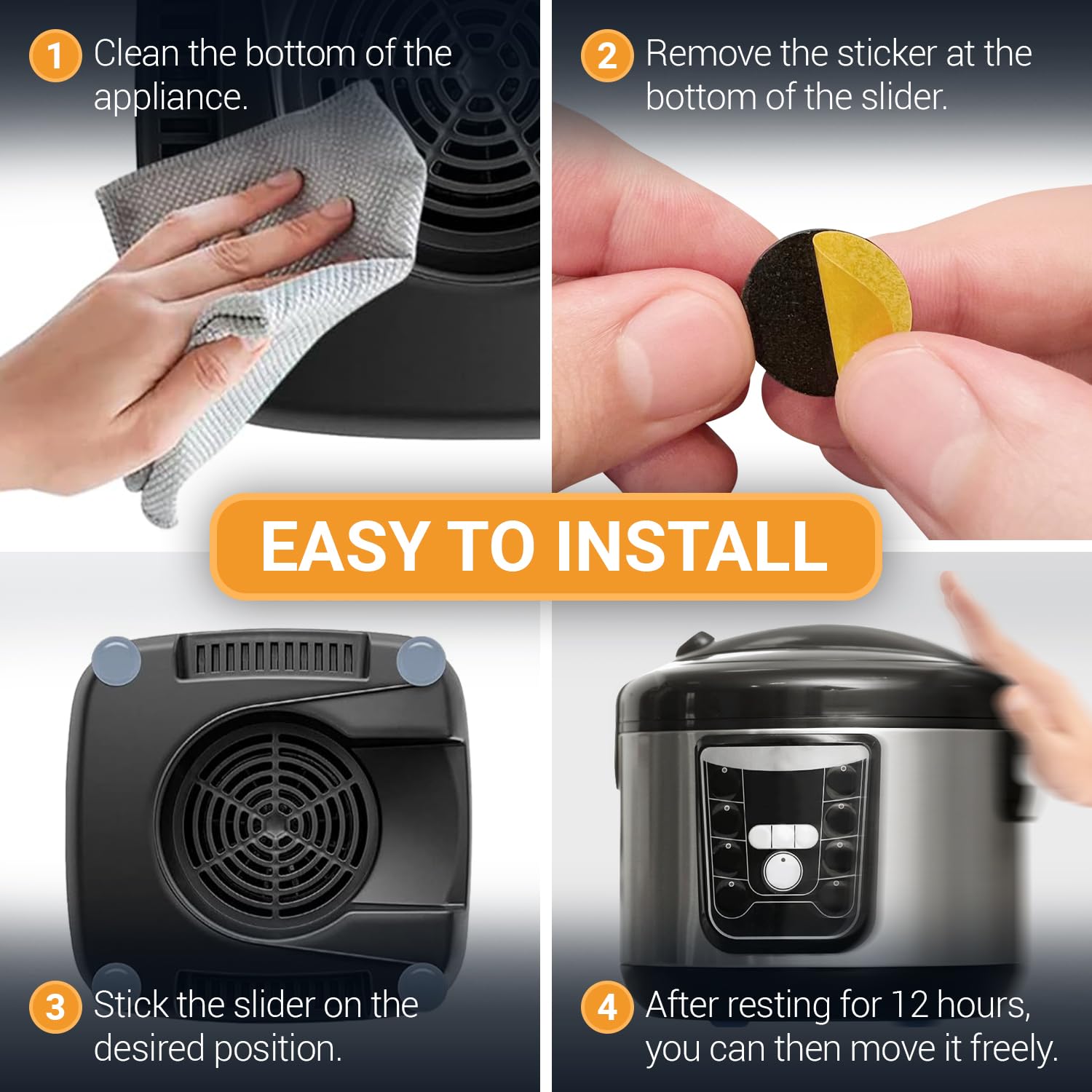 1 Clean the bottom of the appliance.

2 Remove the sticker at the bottom of the slider.

EASY TO INSTALL

3 Stick the slider on the desired position.

4 After resting for 12 hours, you can then move it freely.