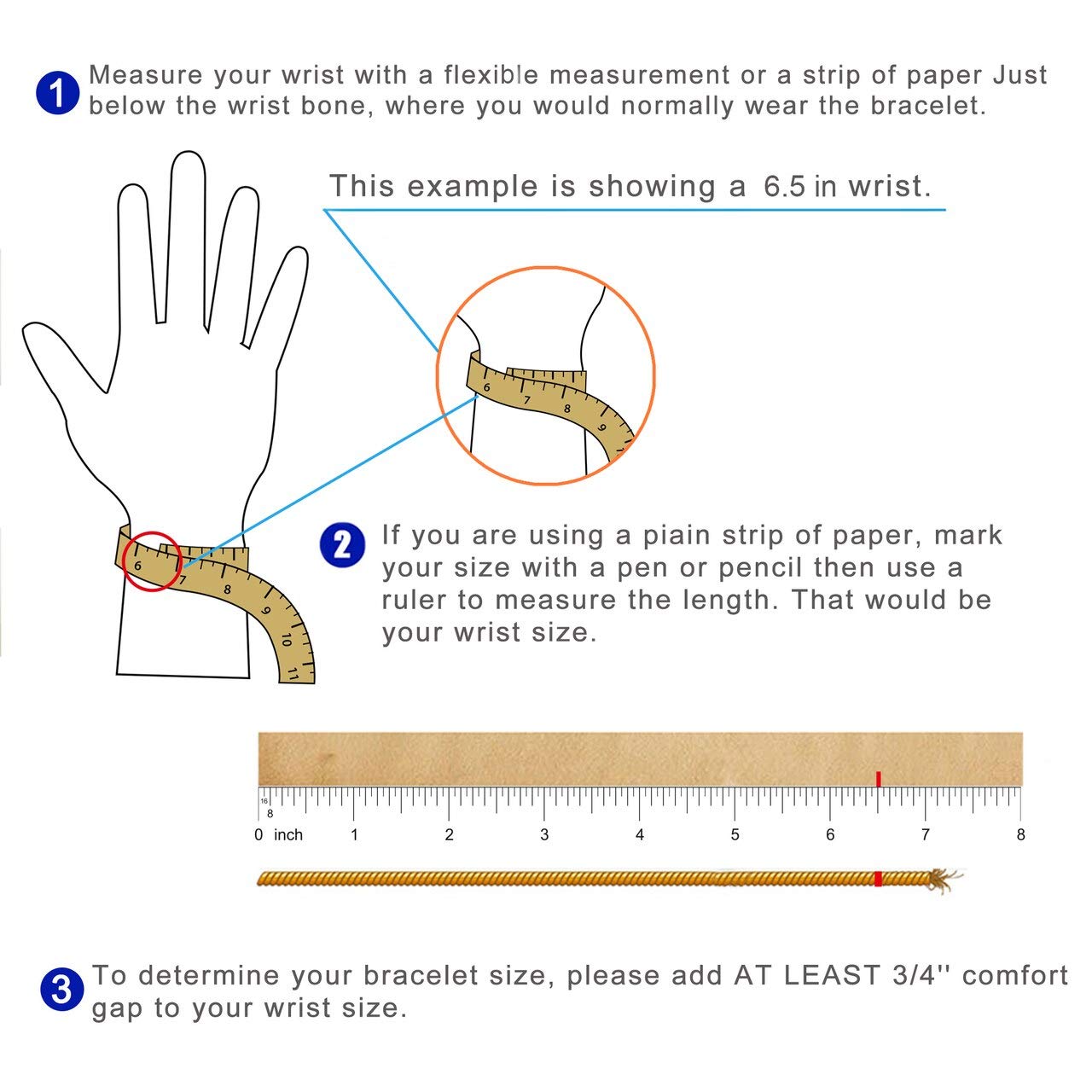 1 Measure your wrist with a flexible measurement or a strip of paper Just below the wrist bone, where you would normally wear the bracelet.

This example is showing a 6.5 in wrist.

6 7 8 9

6 7 8 9 10 11

2 If you are using a piain strip of paper, mark your size with a pen or pencil then use a ruler to measure the length. That would be your wrist size.

16
8
0 inch 1 2 3 4 5 6 7 8

3 To determine your bracelet size, please add AT LEAST 3/4'' comfort gap to your wrist size.