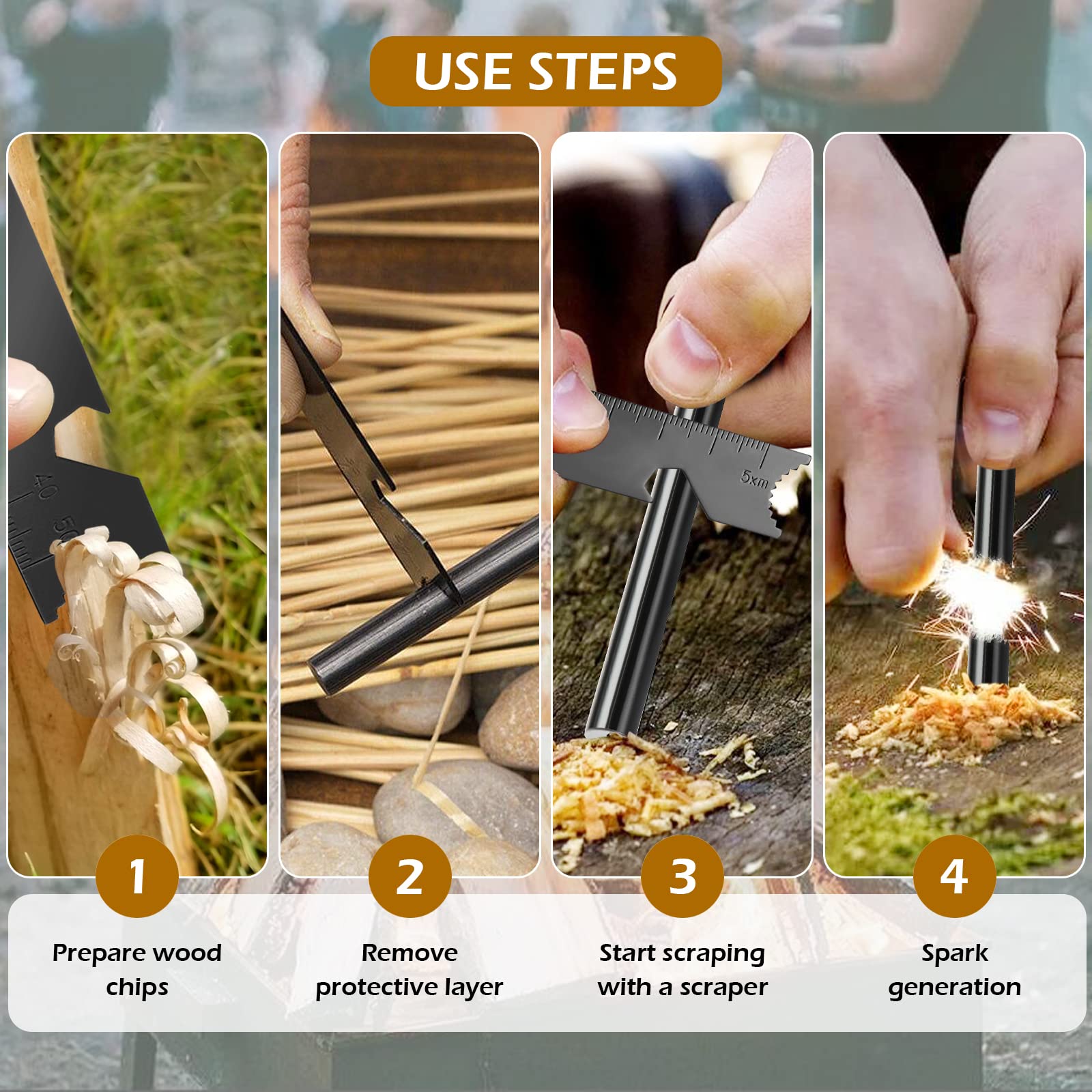 USE STEPS

40
50

5xm

1
Prepare wood chips

2
Remove protective layer

3
Start scraping with a scraper

4
Spark generation