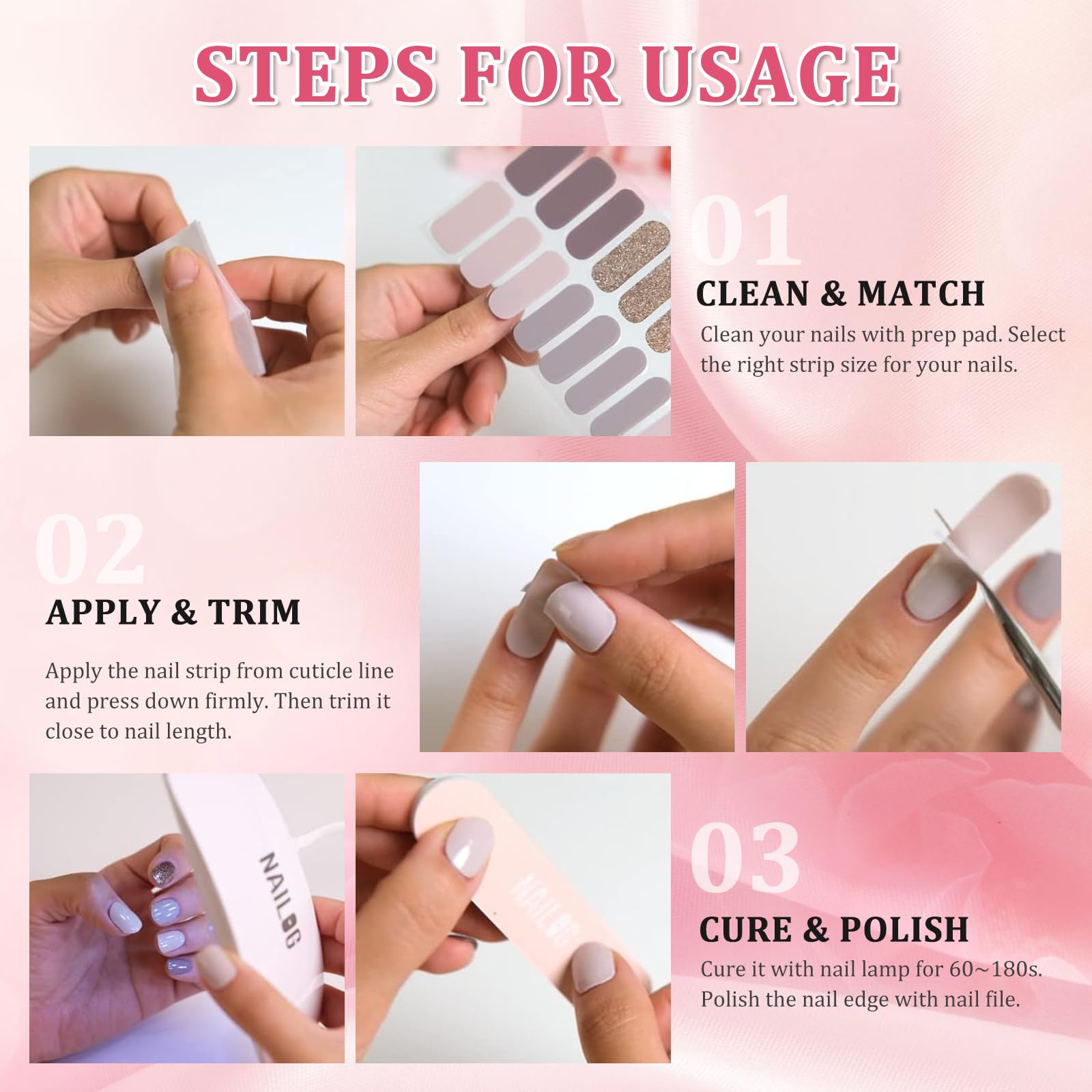 STEPS FOR USAGE

01

CLEAN & MATCH

Clean your nails with prep pad. Select the right strip size for your nails.

02

APPLY & TRIM

Apply the nail strip from cuticle line and press down firmly. Then trim it close to nail length.

NAILOG

NAILOG

03

CURE & POLISH

Cure it with nail lamp for 60~180s. Polish the nail edge with nail file.