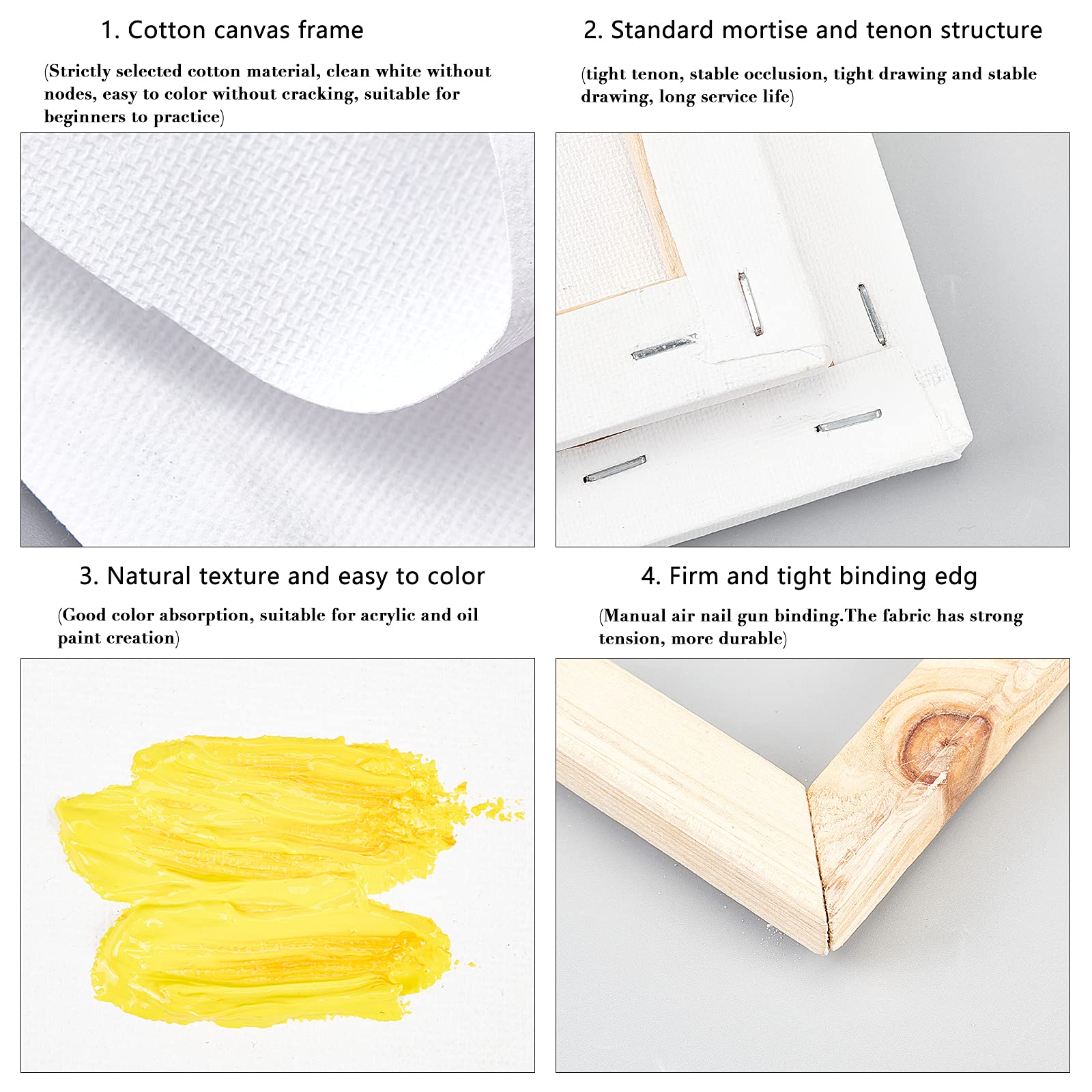 1. Cotton canvas frame

(Strictly selected cotton material, clean white without nodes, easy to color without cracking, suitable for beginners to practice)

2. Standard mortise and tenon structure

(tight tenon, stable occlusion, tight drawing and stable drawing, long service life)

3. Natural texture and easy to color

(Good color absorption, suitable for acrylic and oil paint creation)

4. Firm and tight binding edg

(Manual air nail gun binding.The fabric has strong tension, more durable)