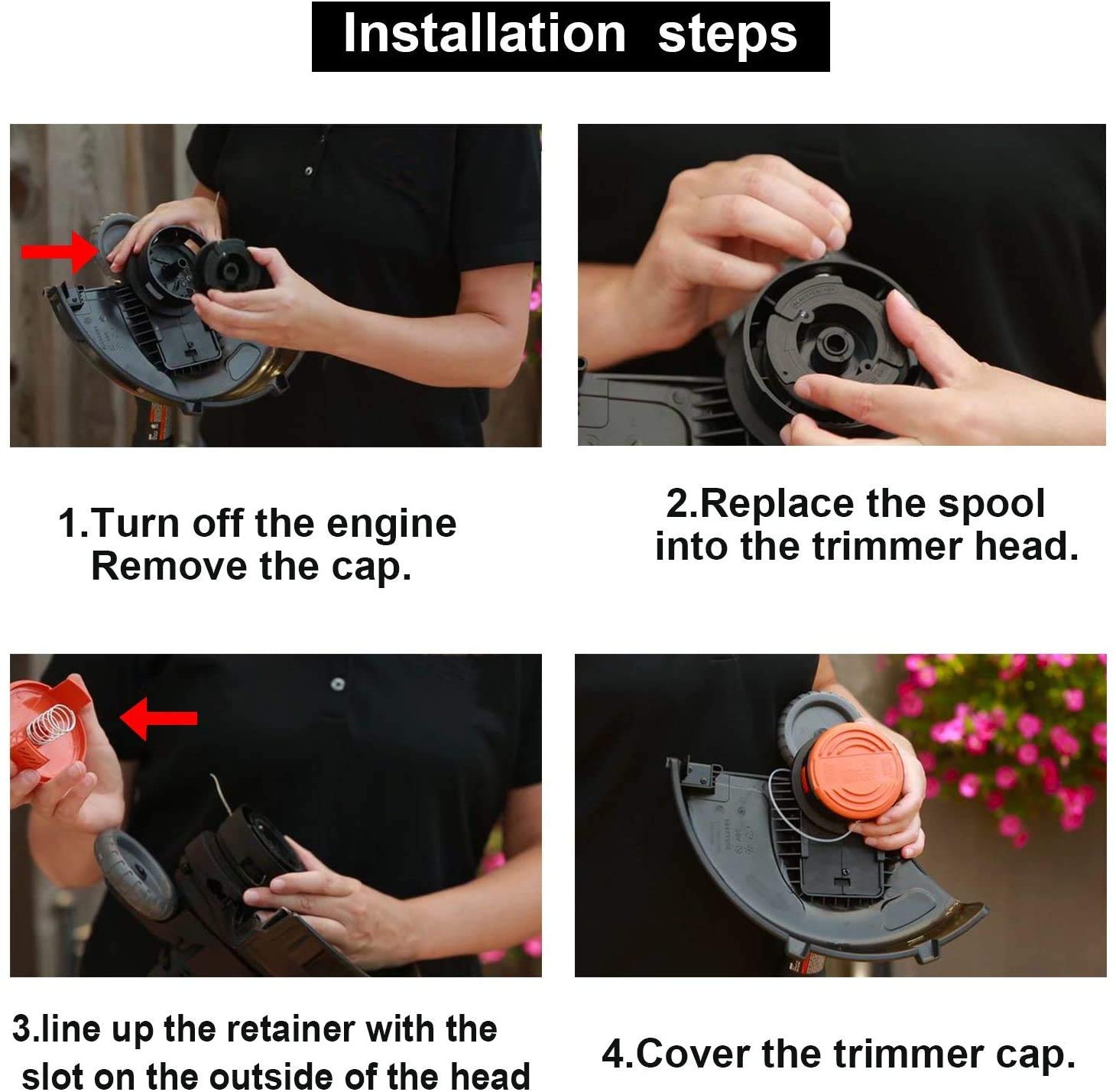 Installation steps

1.Turn off the engine
Remove the cap.

2.Replace the spool
into the trimmer head.

3.line up the retainer with the slot on the outside of the head

4.Cover the trimmer cap.