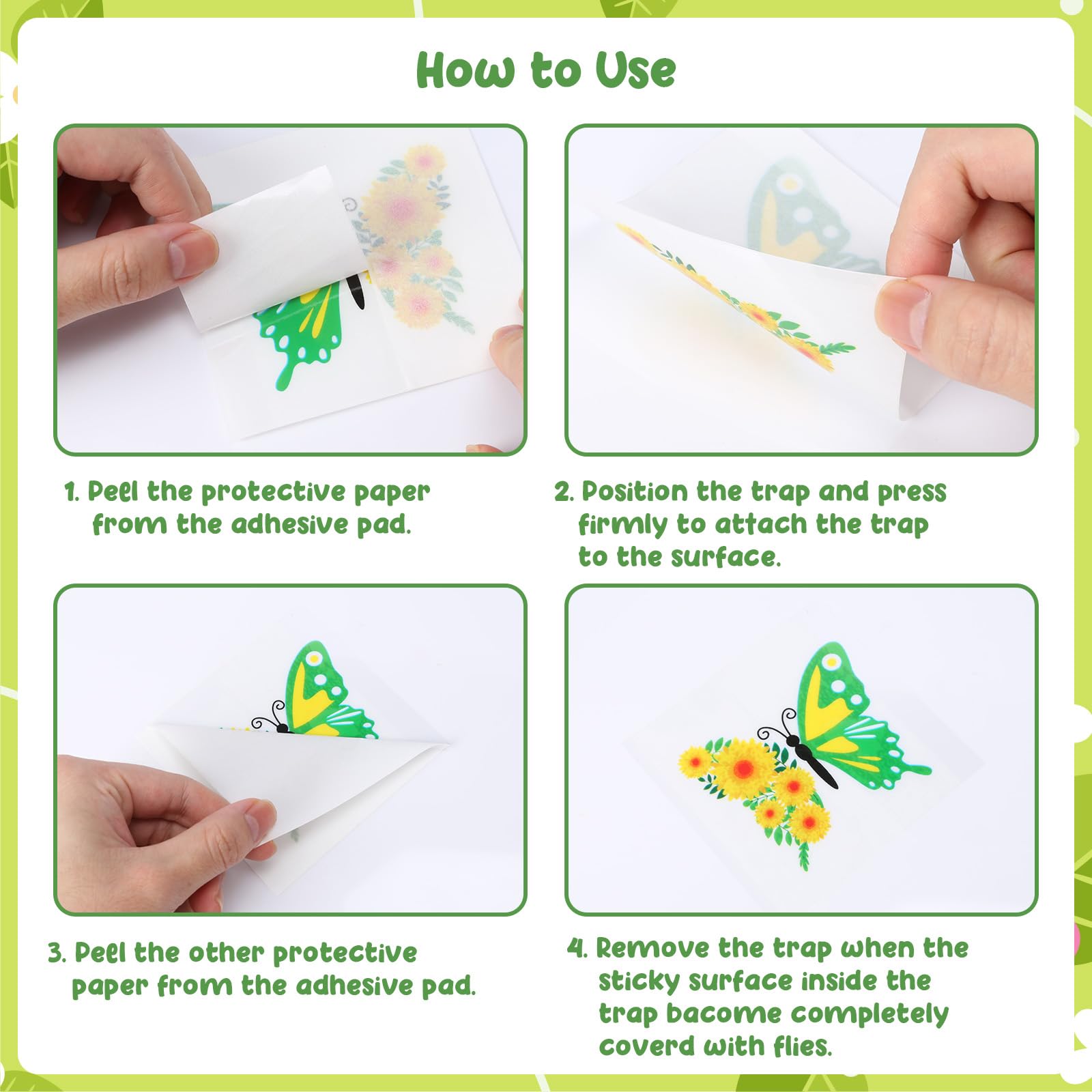 How to Use

1. Peel the protective paper from the adhesive pad.

2. Position the trap and press firmly to attach the trap to the surface.

3. Peel the other protective paper from the adhesive pad.

4. Remove the trap when the sticky surface inside the trap bacome completely coverd with flies.