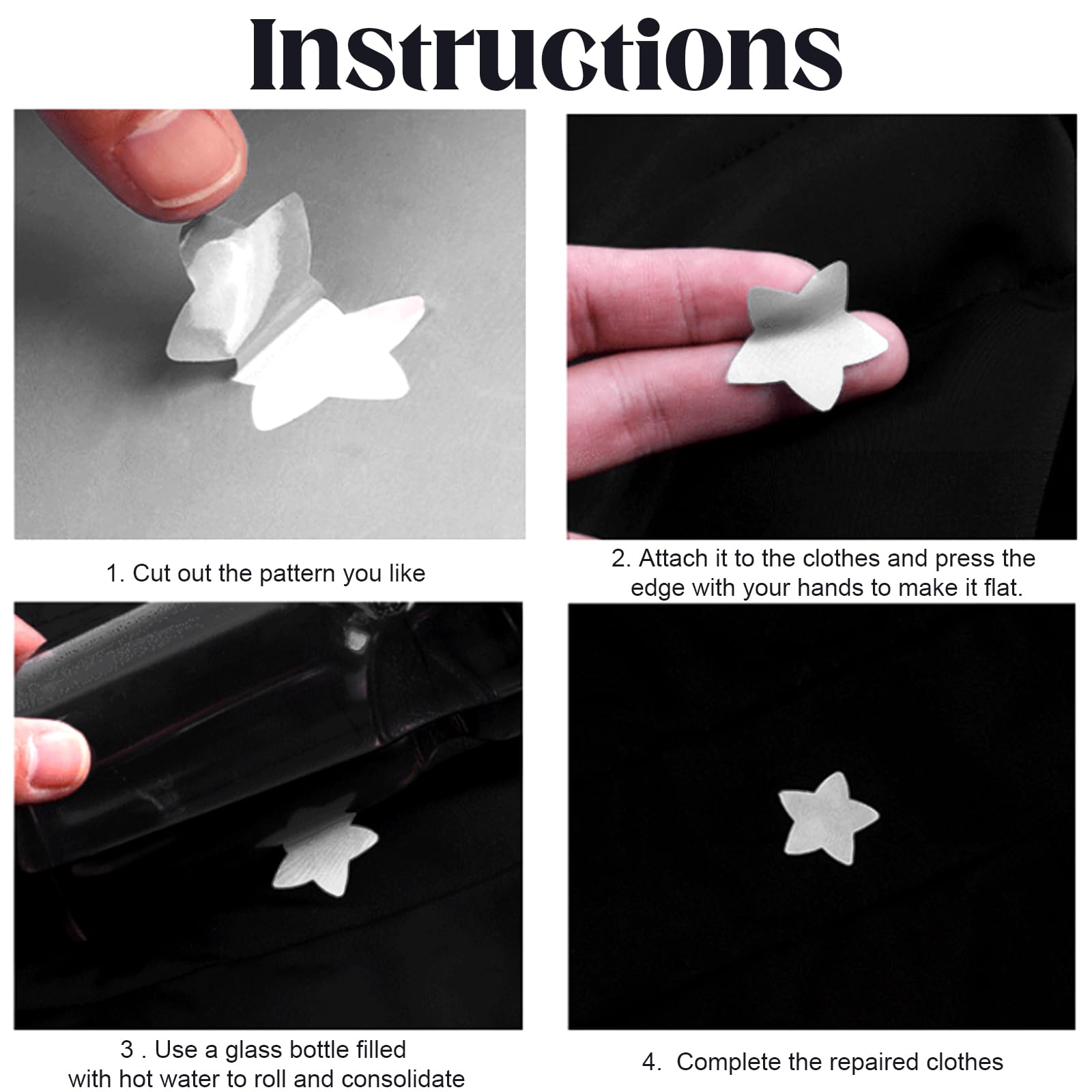 Instructions

1. Cut out the pattern you like

2. Attach it to the clothes and press the edge with your hands to make it flat.

3 . Use a glass bottle filled with hot water to roll and consolidate

4.  Complete the repaired clothes