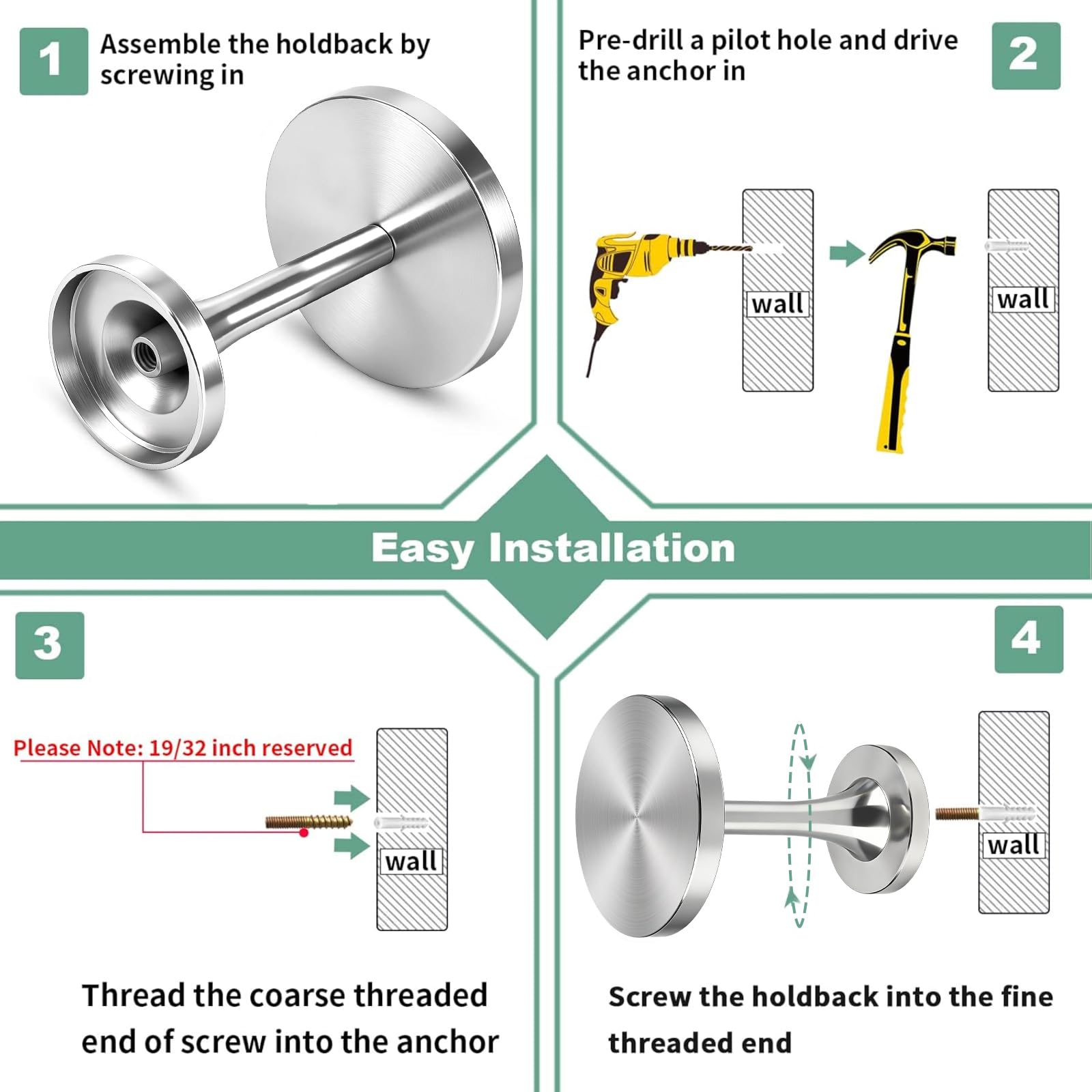 1

Assemble the holdback by screwing in

Pre-drill a pilot hole and drive the anchor in

2

wall

wall

Easy Installation

3

Please Note: 19/32 inch reserved

wall

Thread the coarse threaded end of screw into the anchor

4

wall

Screw the holdback into the fine threaded end