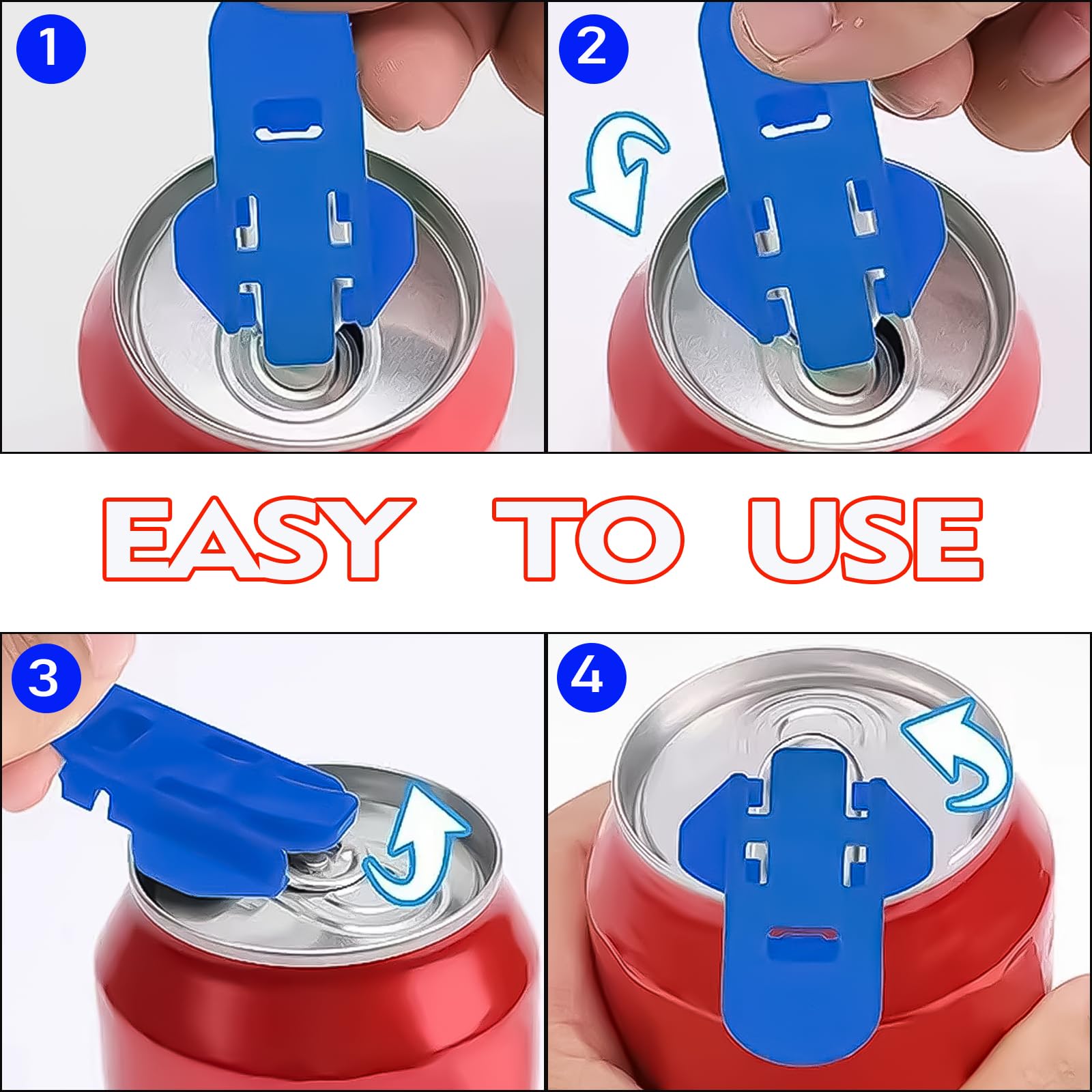 1

2

EASY TO USE

3

4