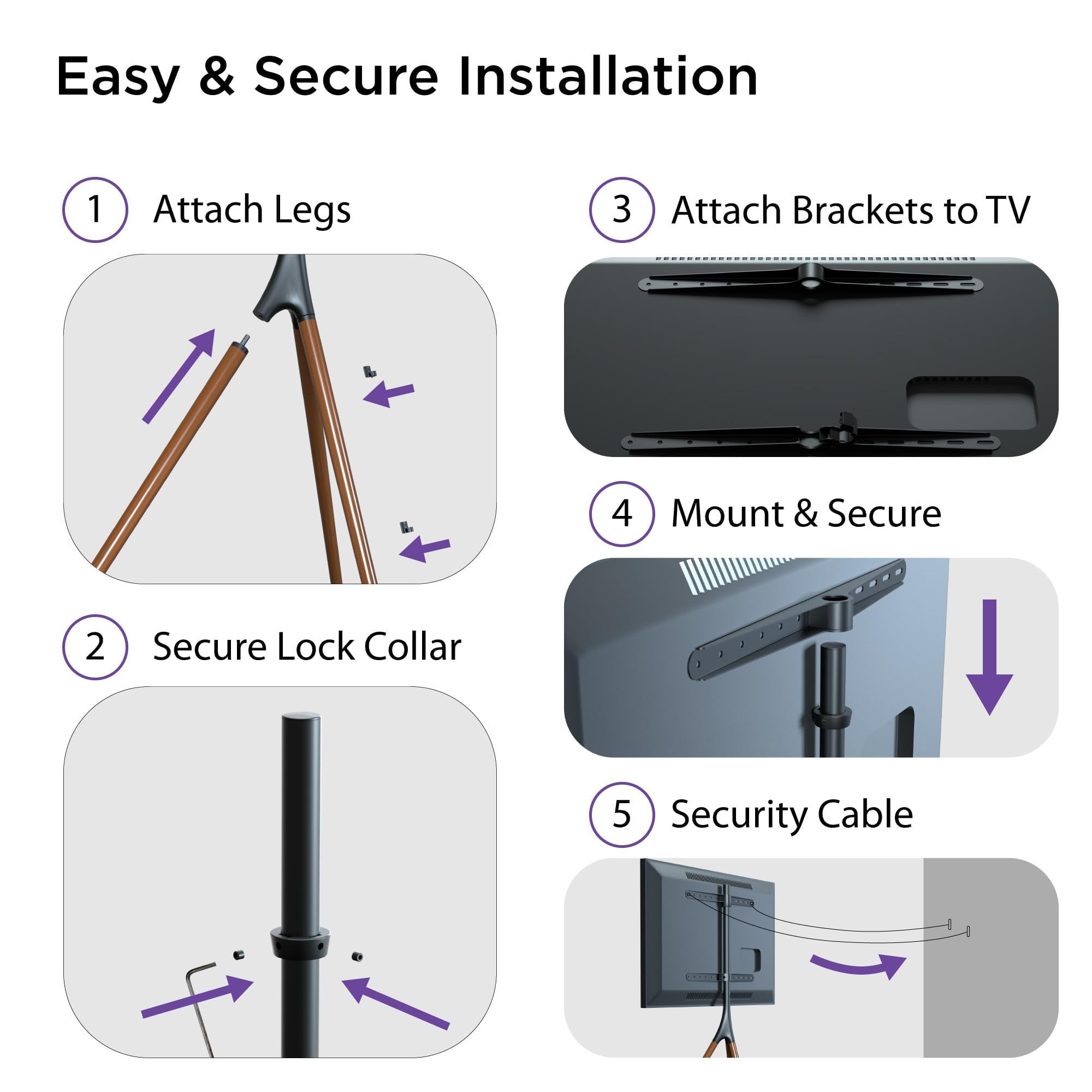 Easy & Secure Installation

1 Attach Legs

2 Secure Lock Collar

3 Attach Brackets to TV

4 Mount & Secure

5 Security Cable