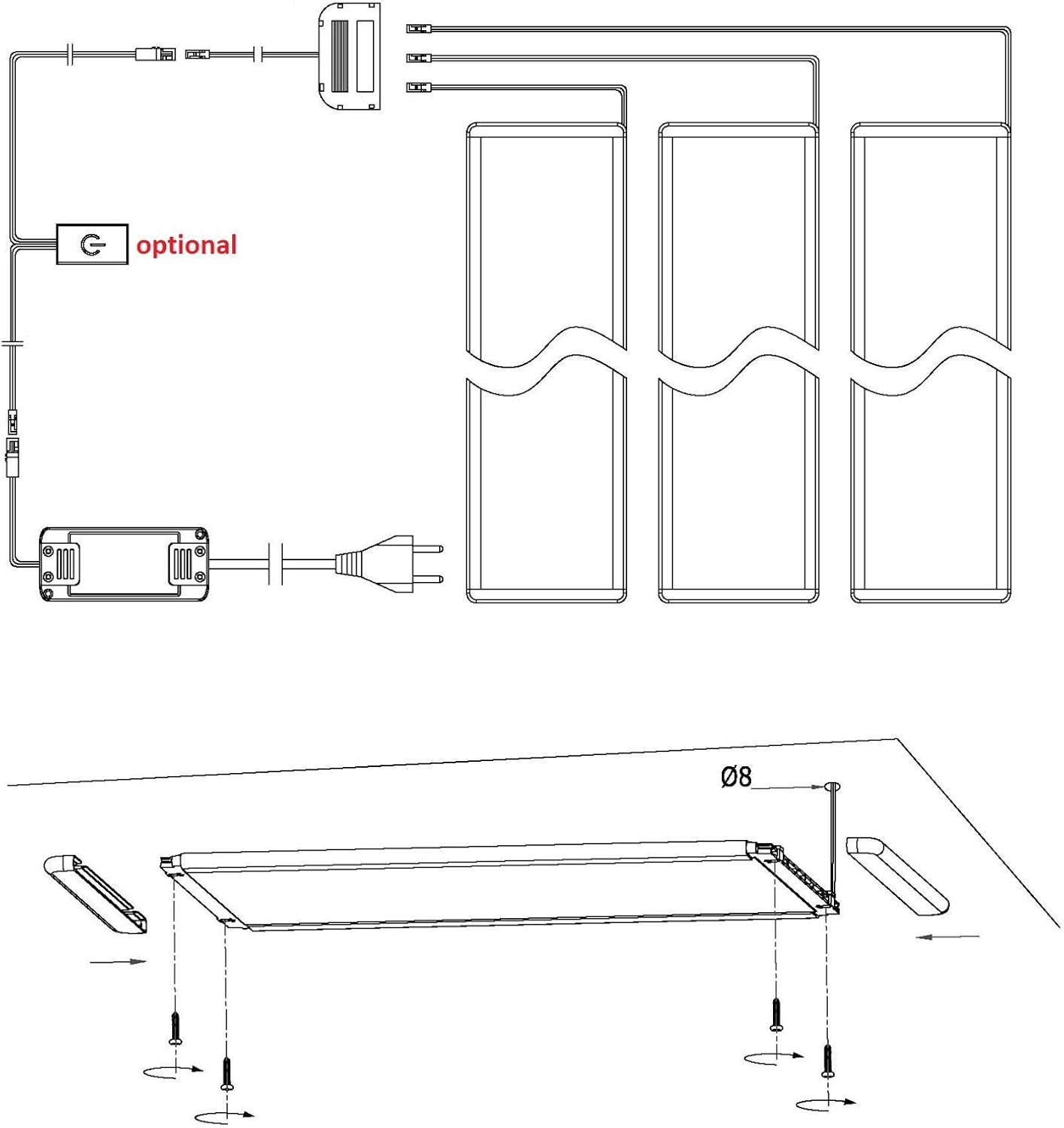 optional

Ø8