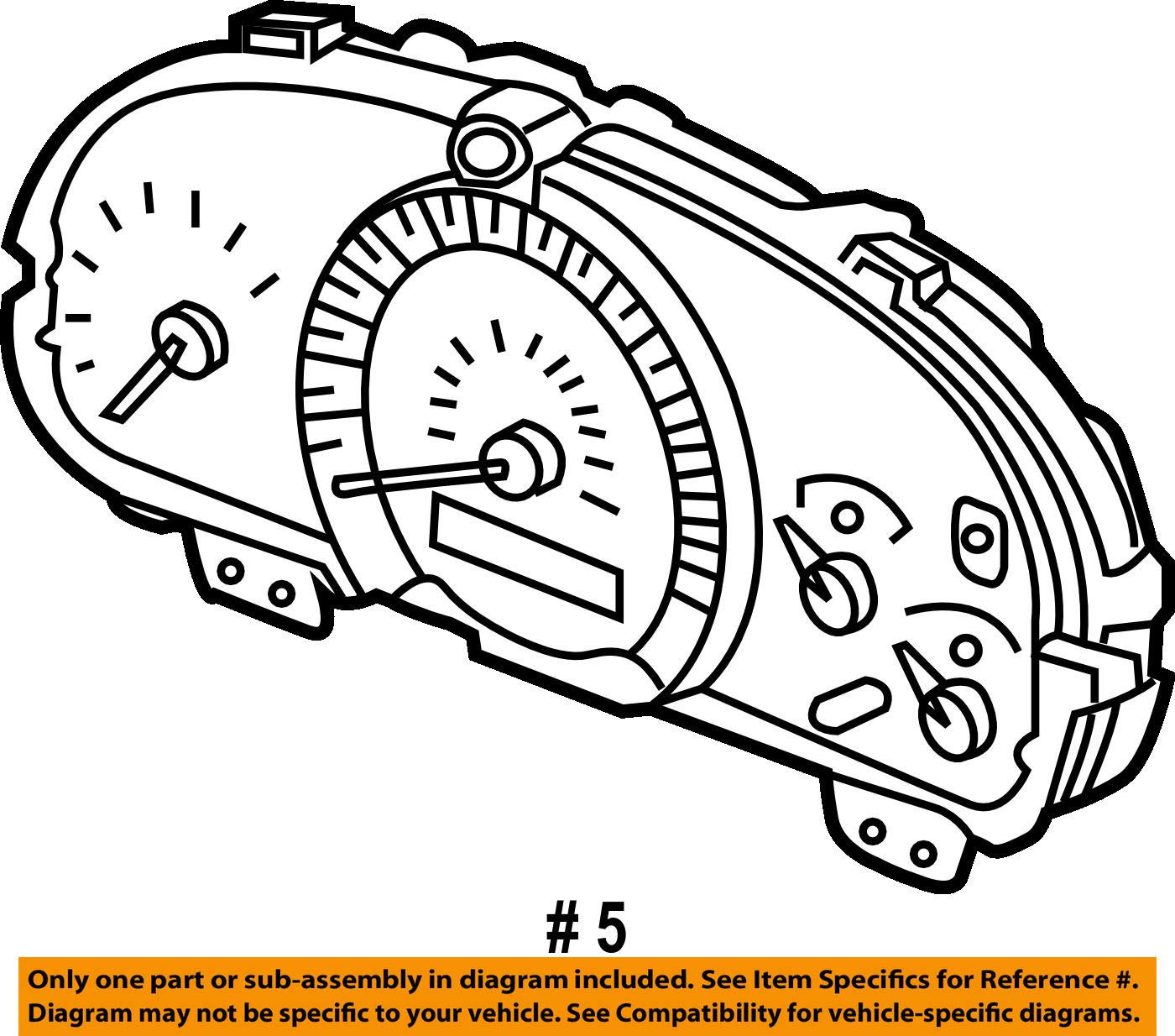 # 5

Only one part or sub-assembly in diagram included. See Item Specifics for Reference #. Diagram may not be specific to your vehicle. See Compatibility for vehicle-specific diagrams.