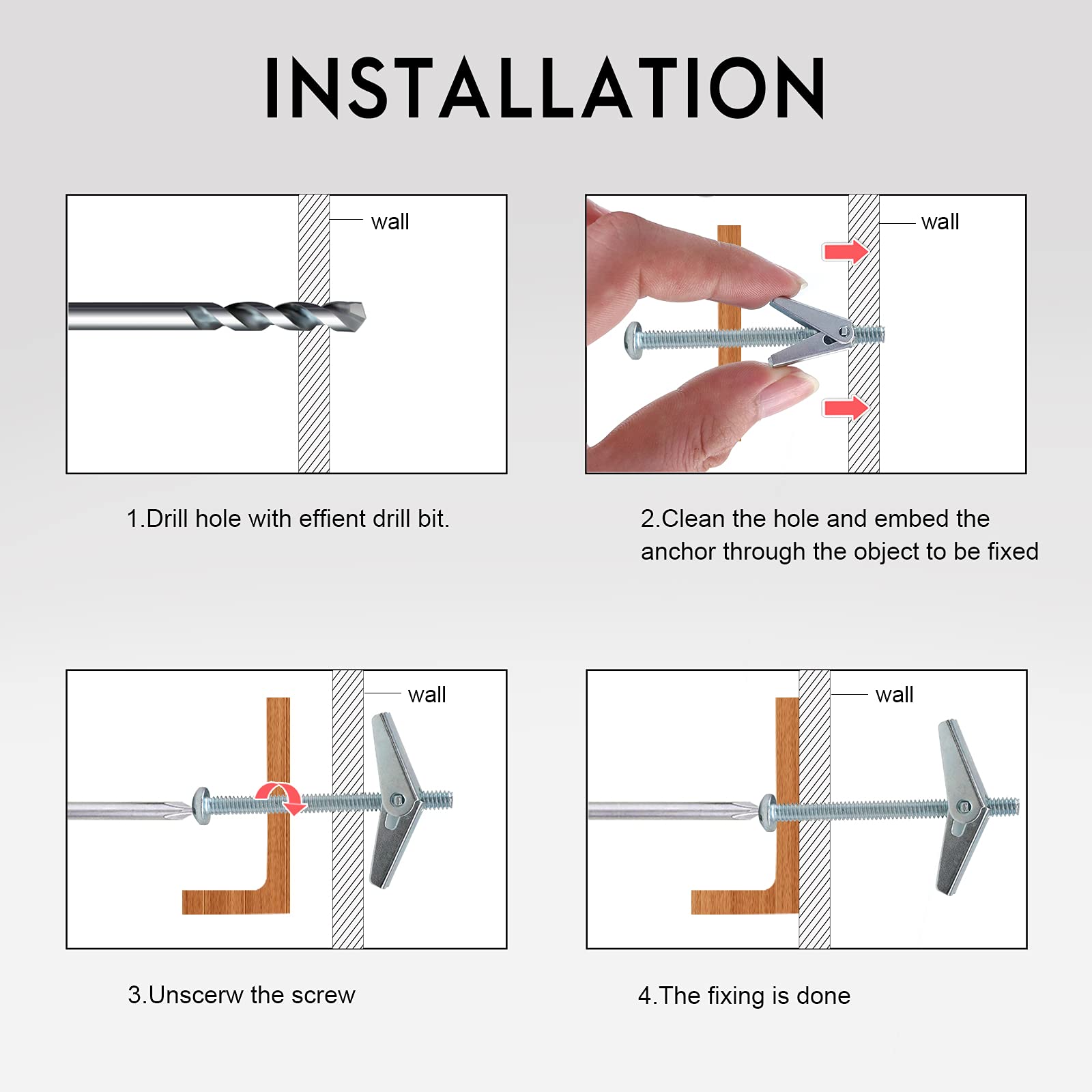 INSTALLATION

wall

1.Drill hole with effient drill bit.

wall

2.Clean the hole and embed the anchor through the object to be fixed

wall

3.Unscerw the screw

wall

4.The fixing is done