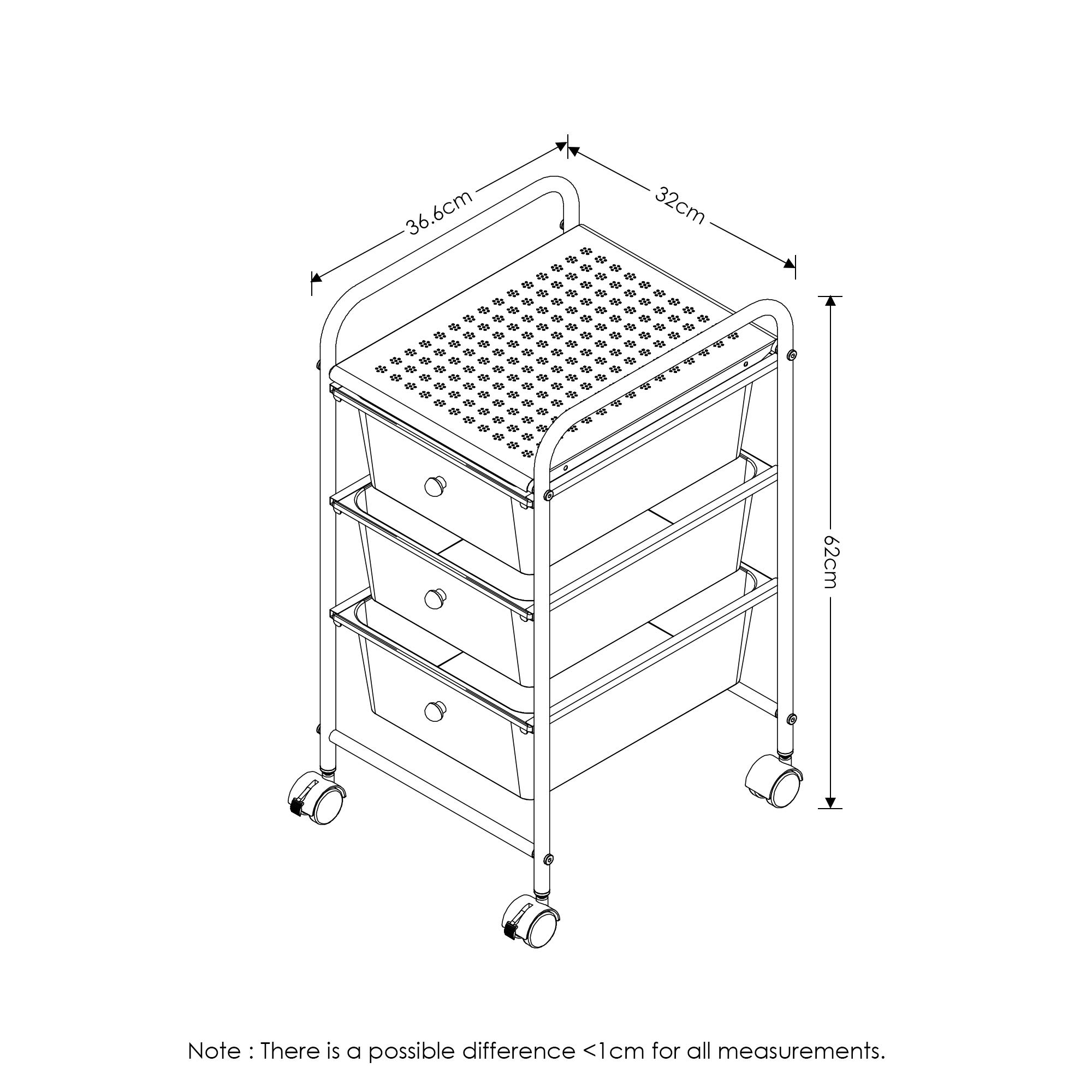 36.6cm

32cm

62cm

Note : There is a possible difference <1cm for all measurements.