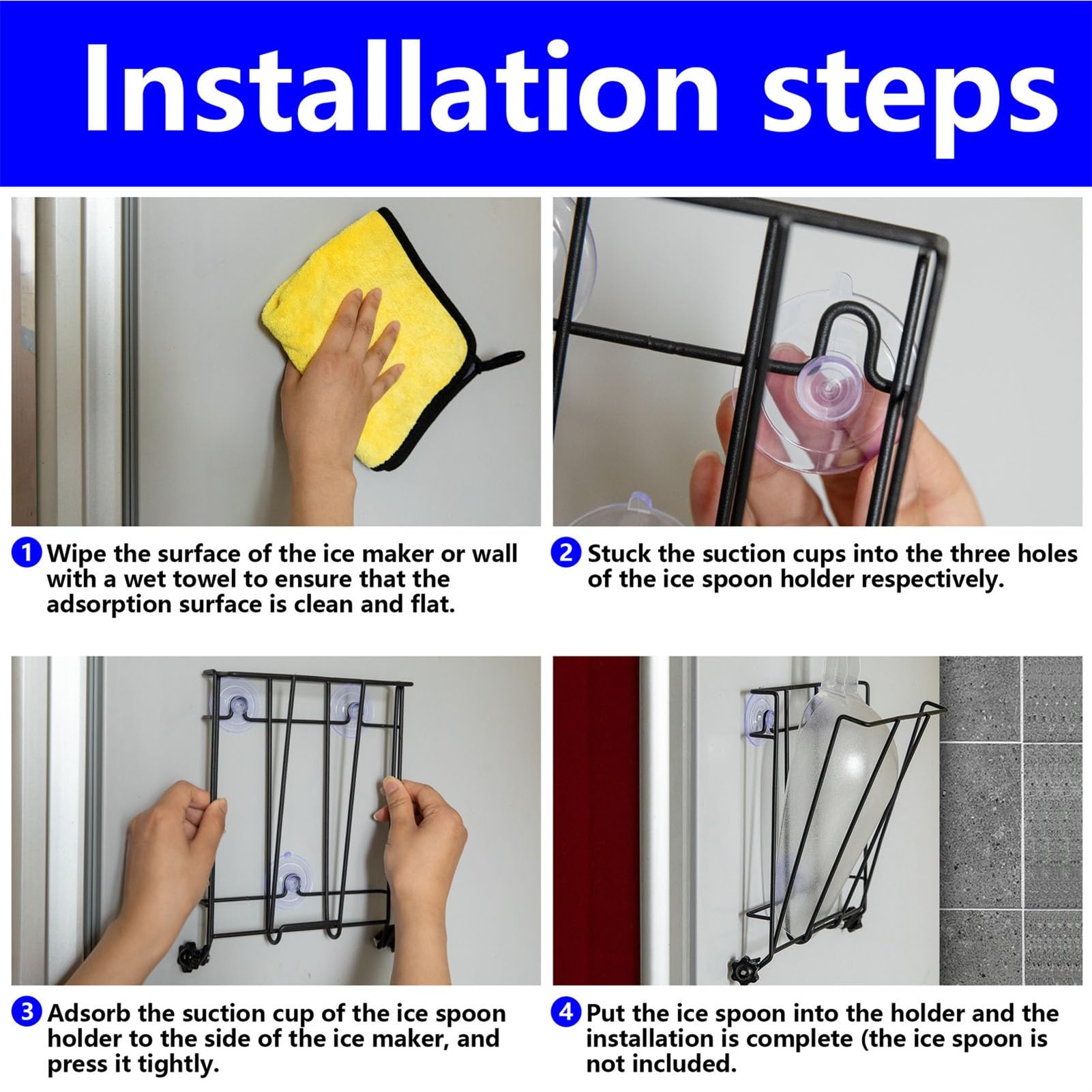 Installation steps

1 Wipe the surface of the ice maker or wall with a wet towel to ensure that the adsorption surface is clean and flat.

2 Stuck the suction cups into the three holes of the ice spoon holder respectively.

3 Adsorb the suction cup of the ice spoon holder to the side of the ice maker, and press it tightly.

4 Put the ice spoon into the holder and the installation is complete (the ice spoon is not included.