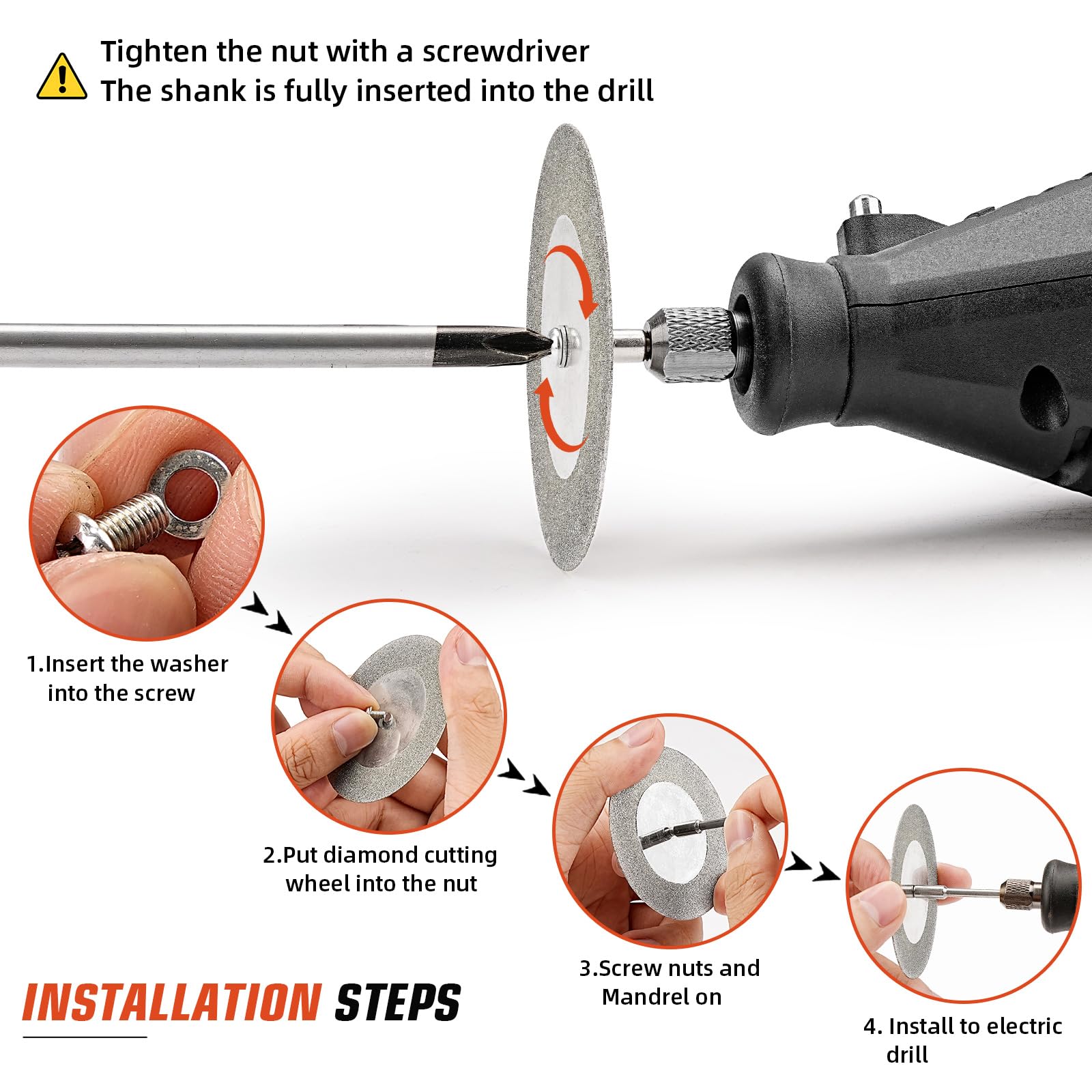 Tighten the nut with a screwdriver
The shank is fully inserted into the drill

1.Insert the washer into the screw

2.Put diamond cutting wheel into the nut

3.Screw nuts and Mandrel on

4. Install to electric drill

INSTALLATION STEPS