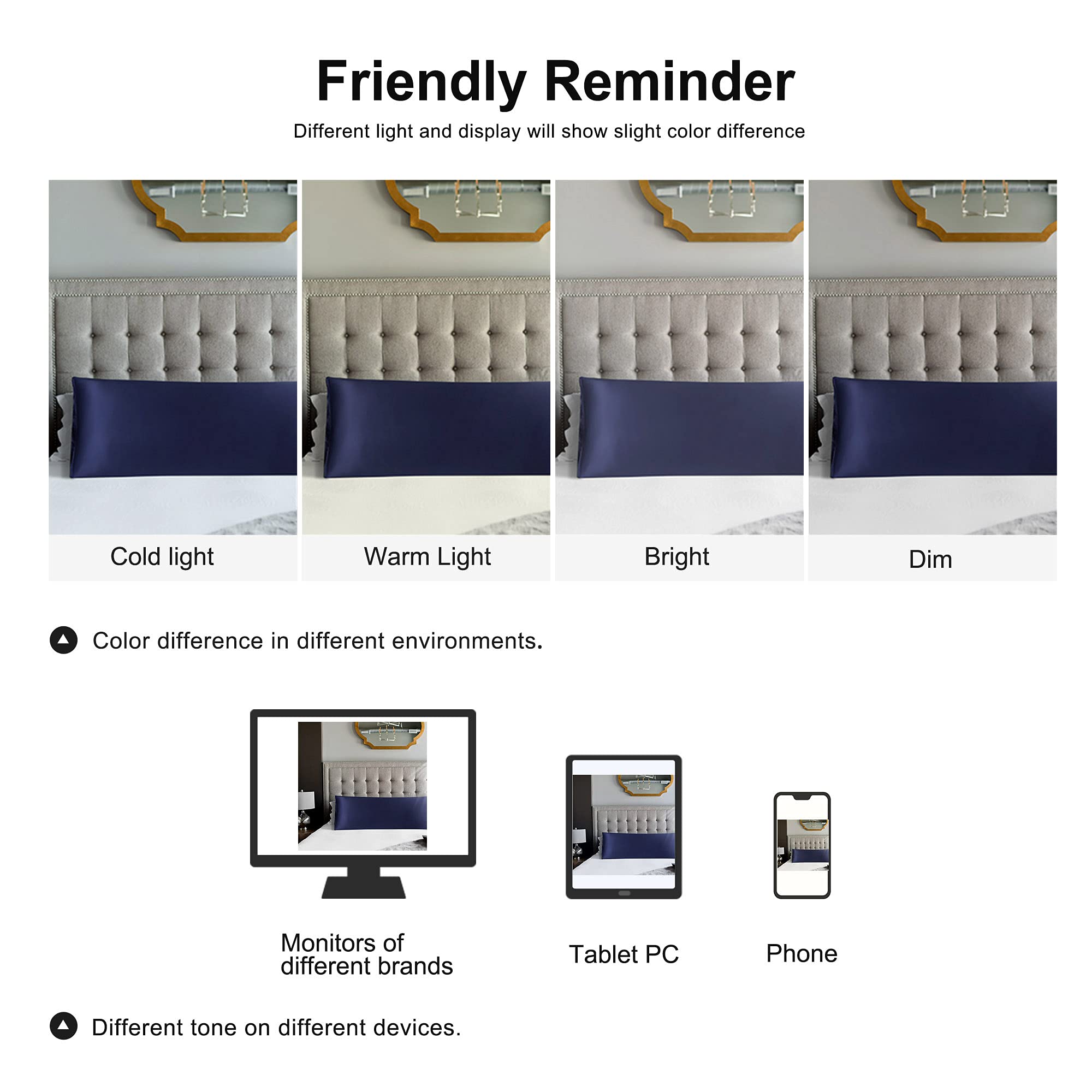 Friendly Reminder

Different light and display will show slight color difference

Cold light

Warm Light

Bright

Dim

Color difference in different environments.

Monitors of different brands

Tablet PC

Phone

Different tone on different devices.