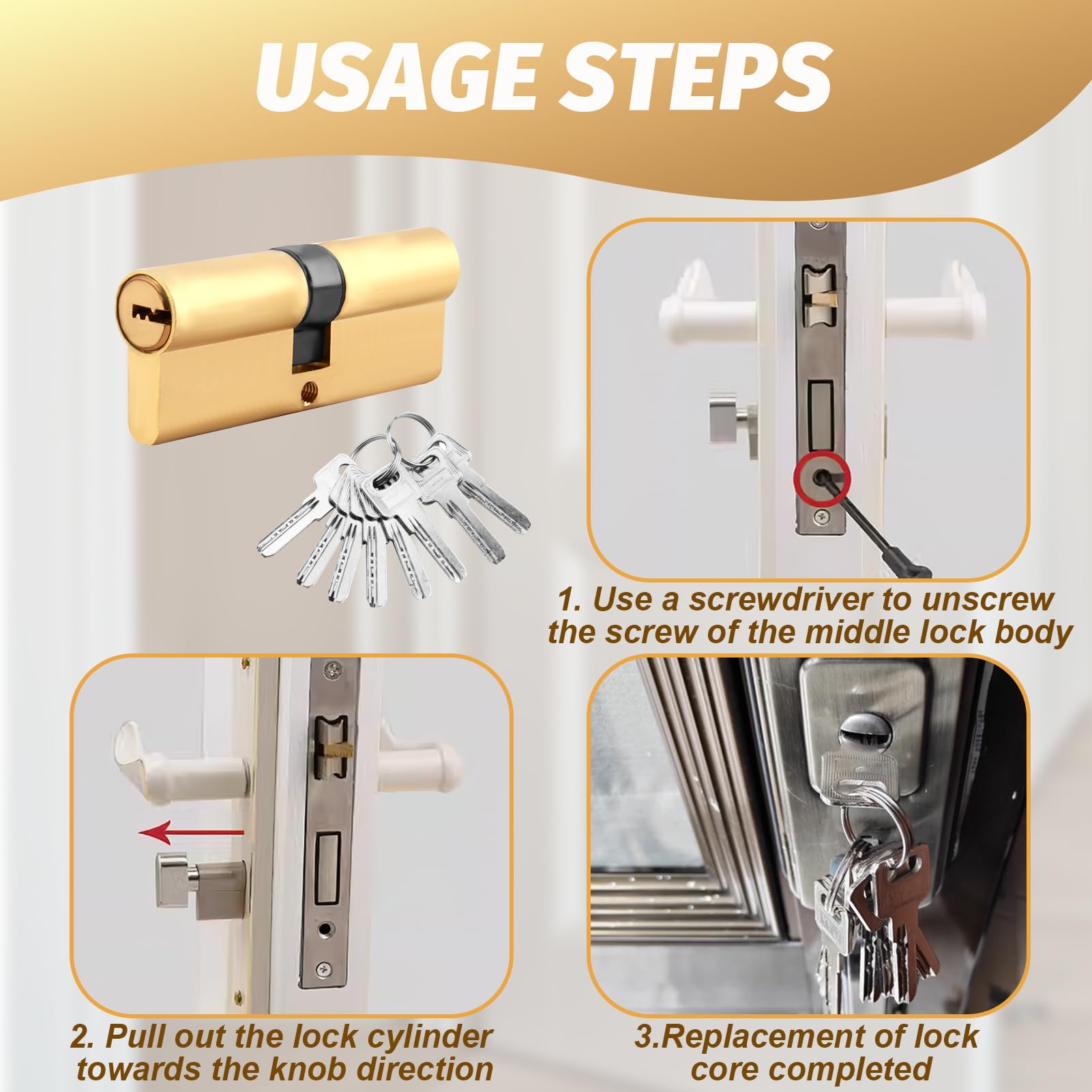 USAGE STEPS

1. Use a screwdriver to unscrew the screw of the middle lock body

2. Pull out the lock cylinder towards the knob direction

3.Replacement of lock core completed