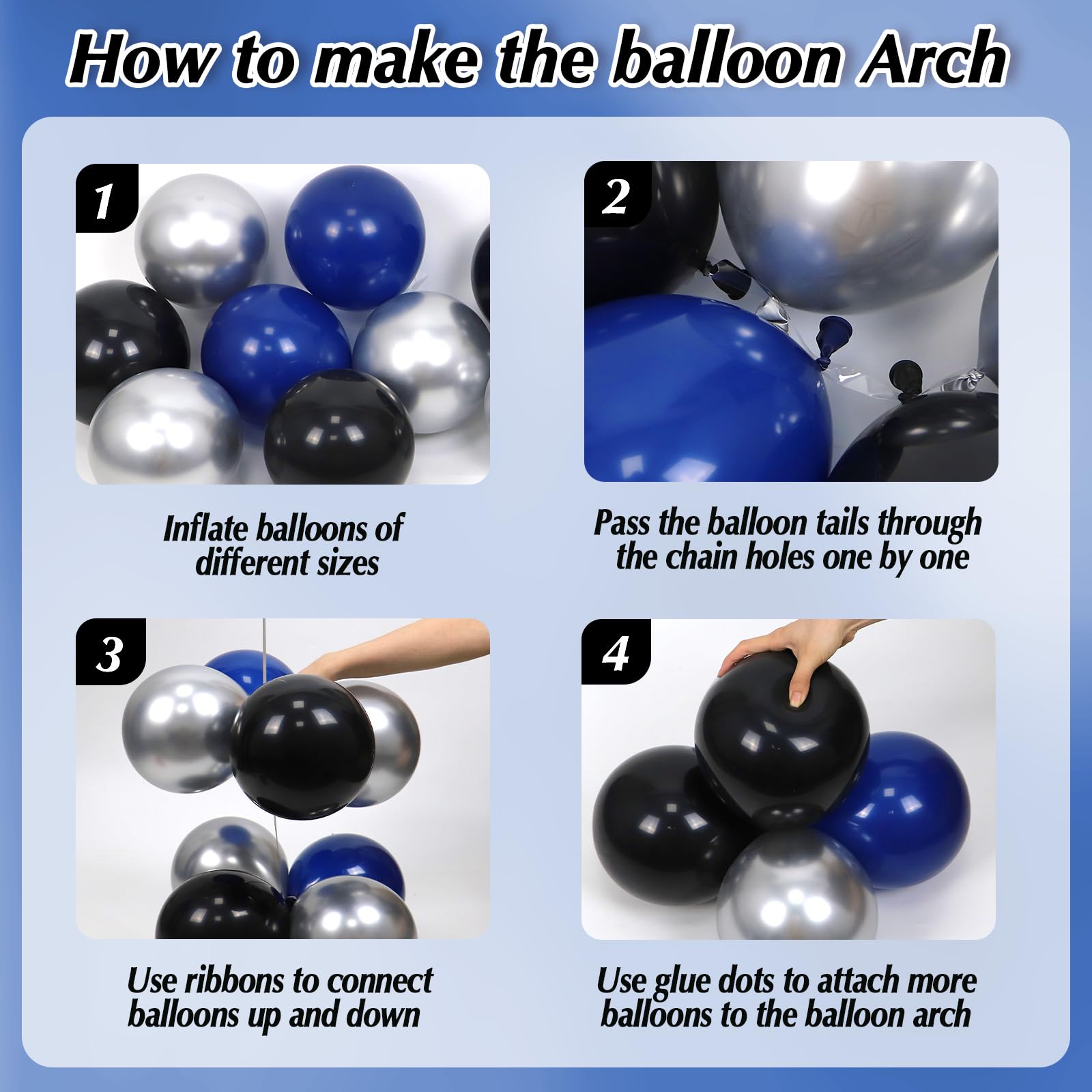 How to make the balloon Arch

1

Inflate balloons of different sizes

2

Pass the balloon tails through the chain holes one by one

3

Use ribbons to connect balloons up and down

4

Use glue dots to attach more balloons to the balloon arch