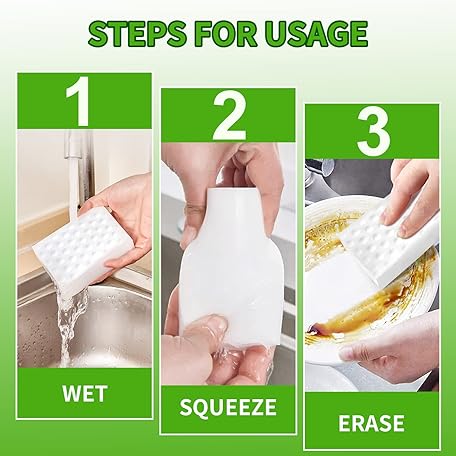 STEPS FOR USAGE

1

WET

2

SQUEEZE

3

ERASE