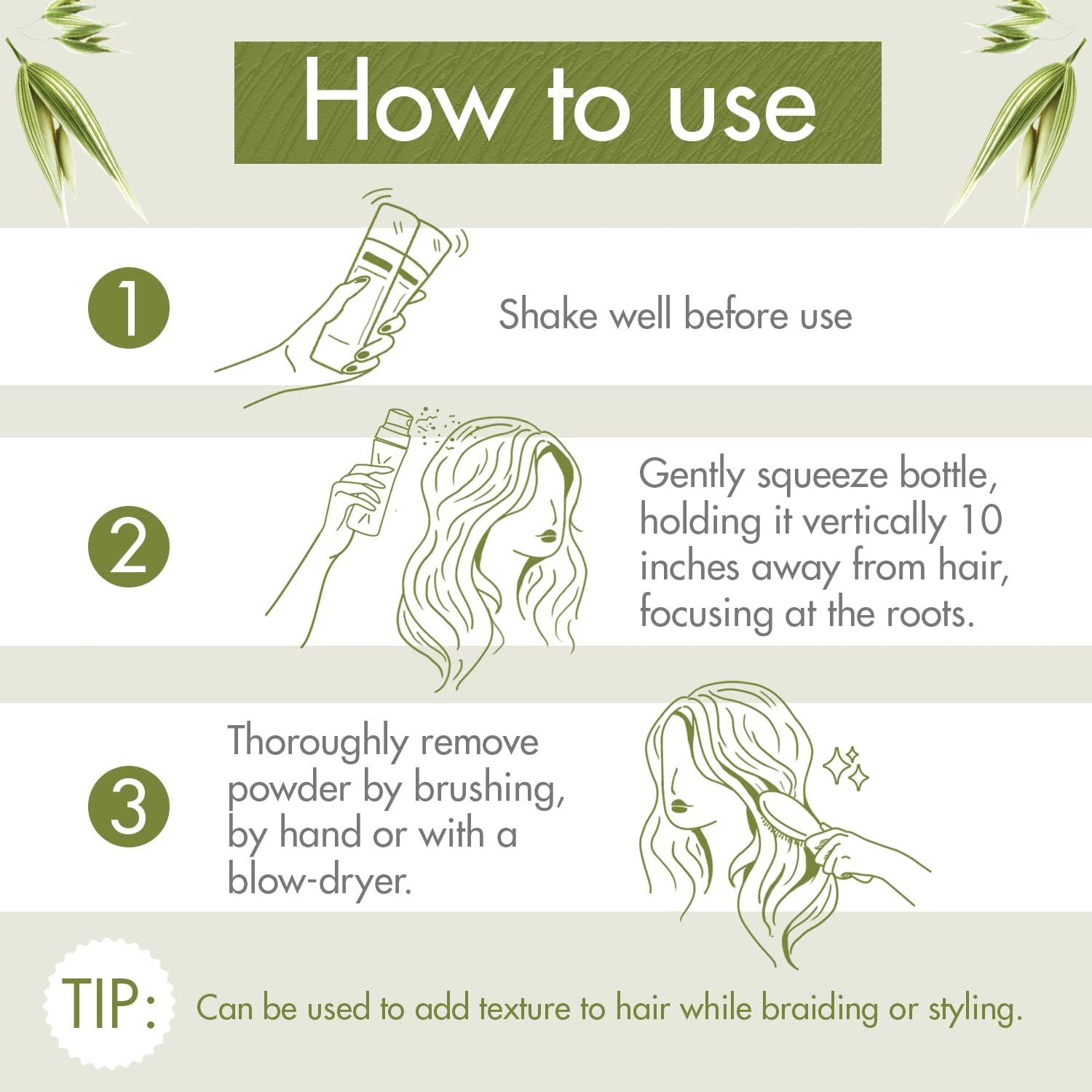 How to use

1
Shake well before use

2
Gently squeeze bottle, holding it vertically 10 inches away from hair, focusing at the roots.

3
Thoroughly remove powder by brushing, by hand or with a blow-dryer.

TIP: Can be used to add texture to hair while braiding or styling.