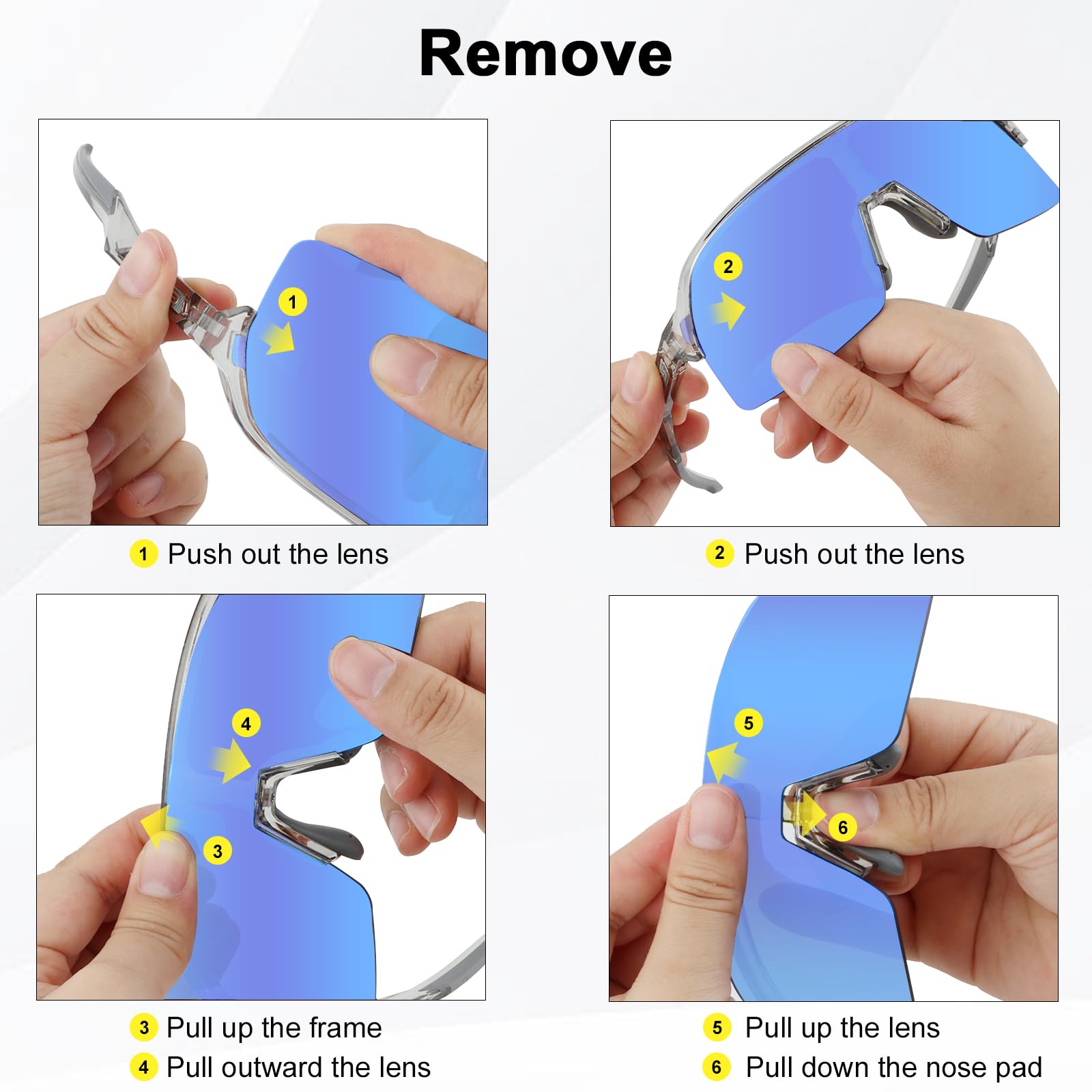 Remove

1

1 Push out the lens

2

2 Push out the lens

4

3

3 Pull up the frame
4 Pull outward the lens

5

6

5 Pull up the lens
6 Pull down the nose pad