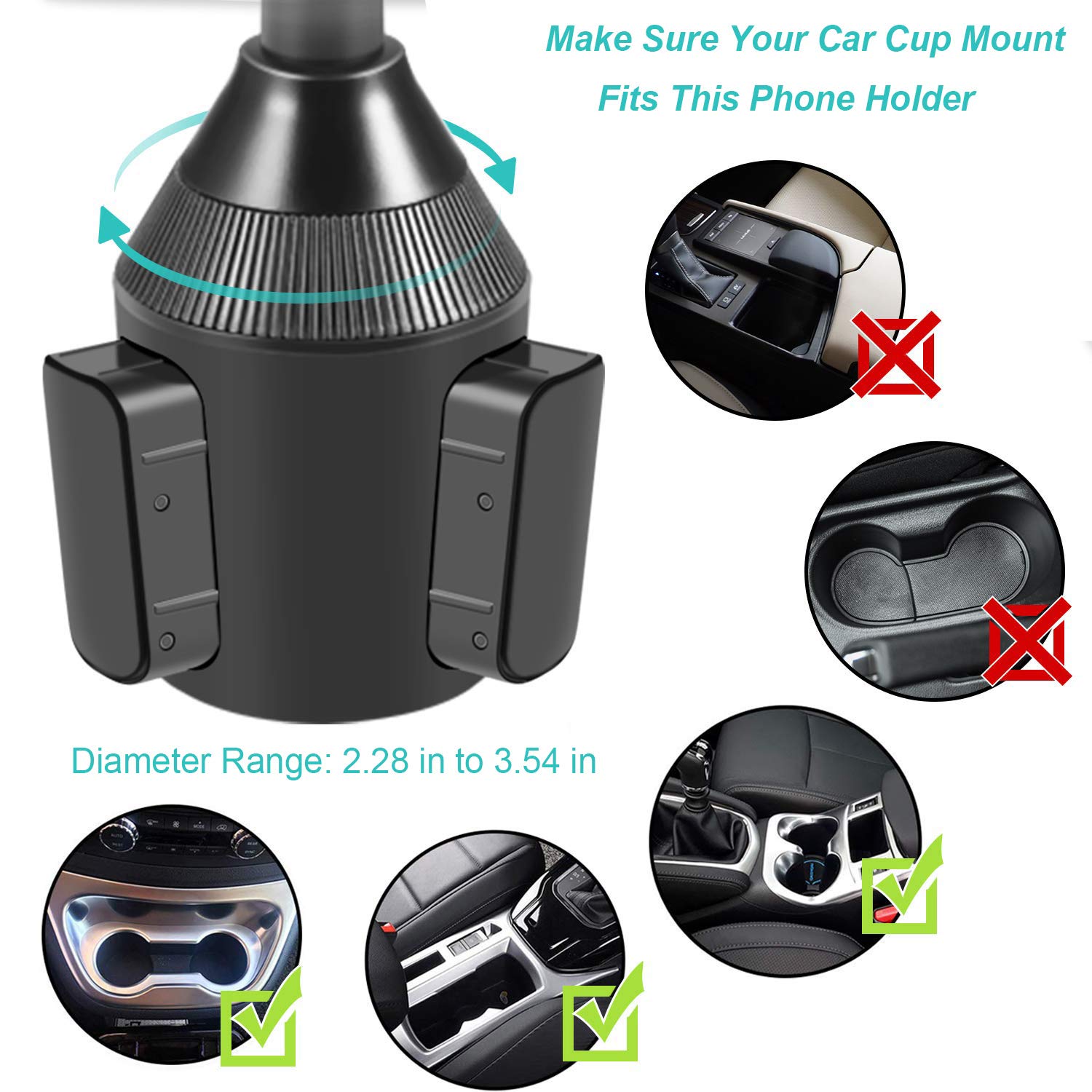 Make Sure Your Car Cup Mount
Fits This Phone Holder

Diameter Range: 2.28 in to 3.54 in