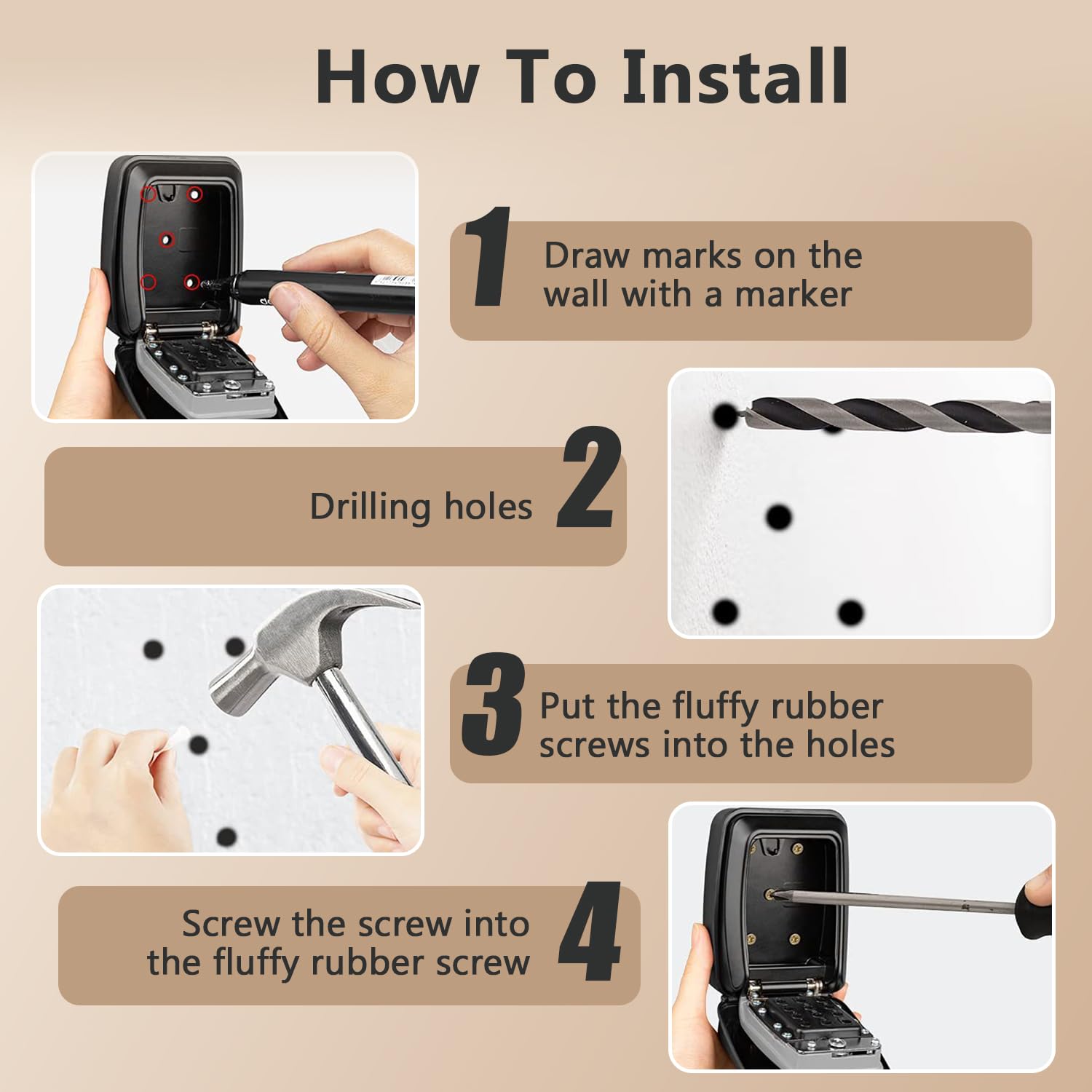 How To Install

1 Draw marks on the wall with a marker

Drilling holes 2

3 Put the fluffy rubber screws into the holes

Screw the screw into the fluffy rubber screw 4