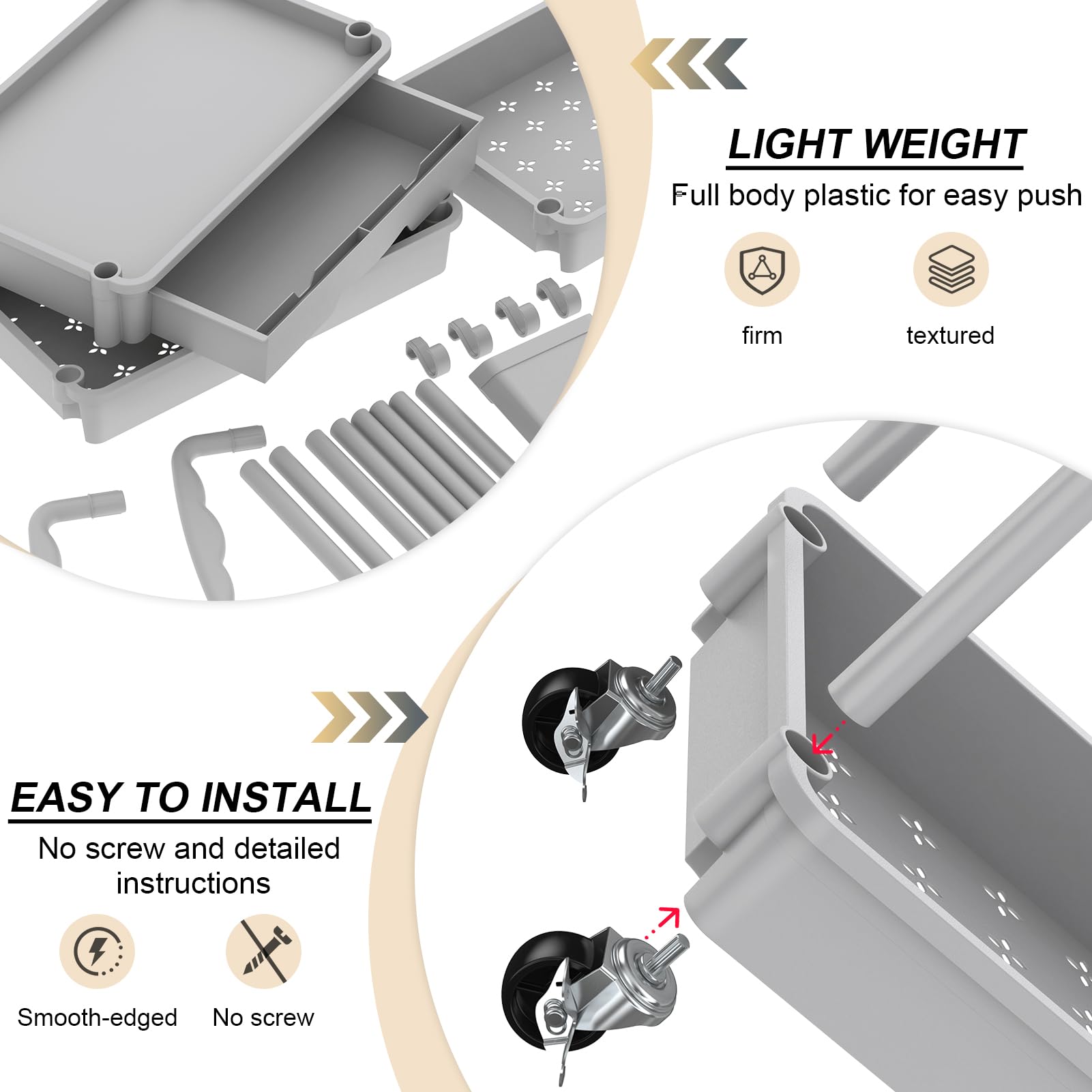 LIGHT WEIGHT

Full body plastic for easy push

firm

textured

EASY TO INSTALL

No screw and detailed instructions

Smooth-edged

No screw