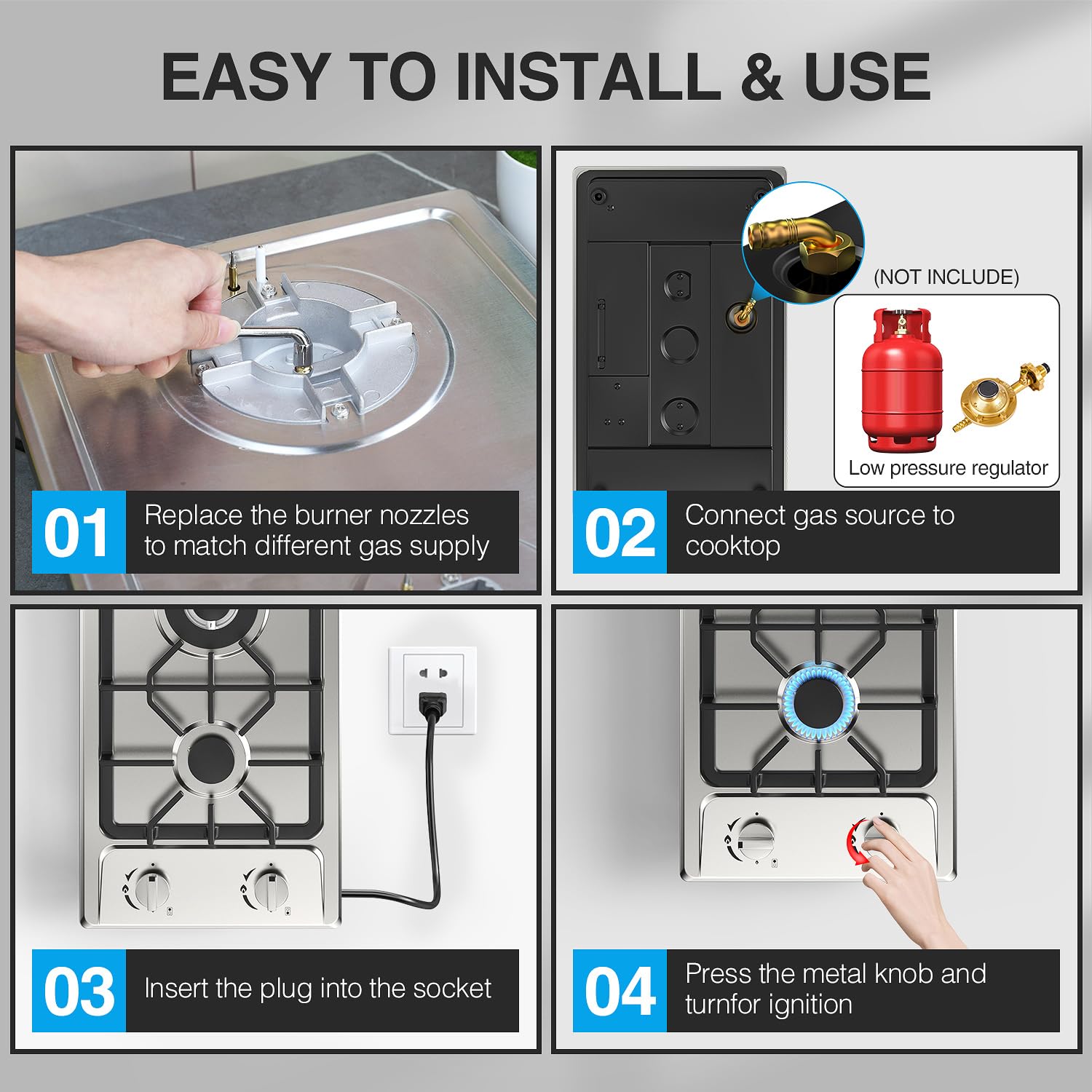 EASY TO INSTALL & USE

01 Replace the burner nozzles to match different gas supply

(NOT INCLUDE)

Low pressure regulator

02 Connect gas source to cooktop

03 Insert the plug into the socket

04 Press the metal knob and turnfor ignition