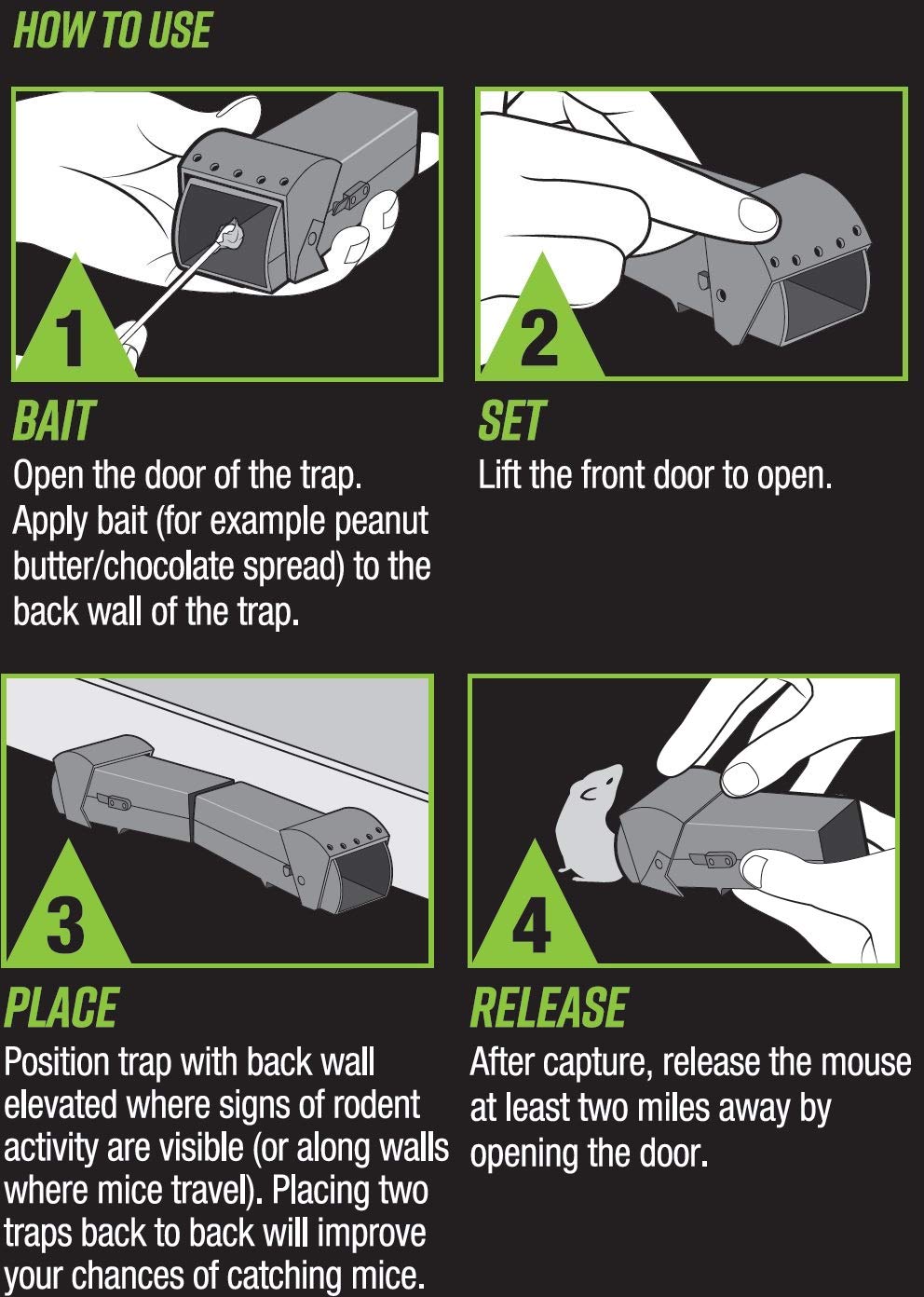 HOW TO USE

1

BAIT
Open the door of the trap. Apply bait (for example peanut butter/chocolate spread) to the back wall of the trap.

2

SET
Lift the front door to open.

3

PLACE
Position trap with back wall elevated where signs of rodent activity are visible (or along walls where mice travel). Placing two traps back to back will improve your chances of catching mice.

4

RELEASE
After capture, release the mouse at least two miles away by opening the door.