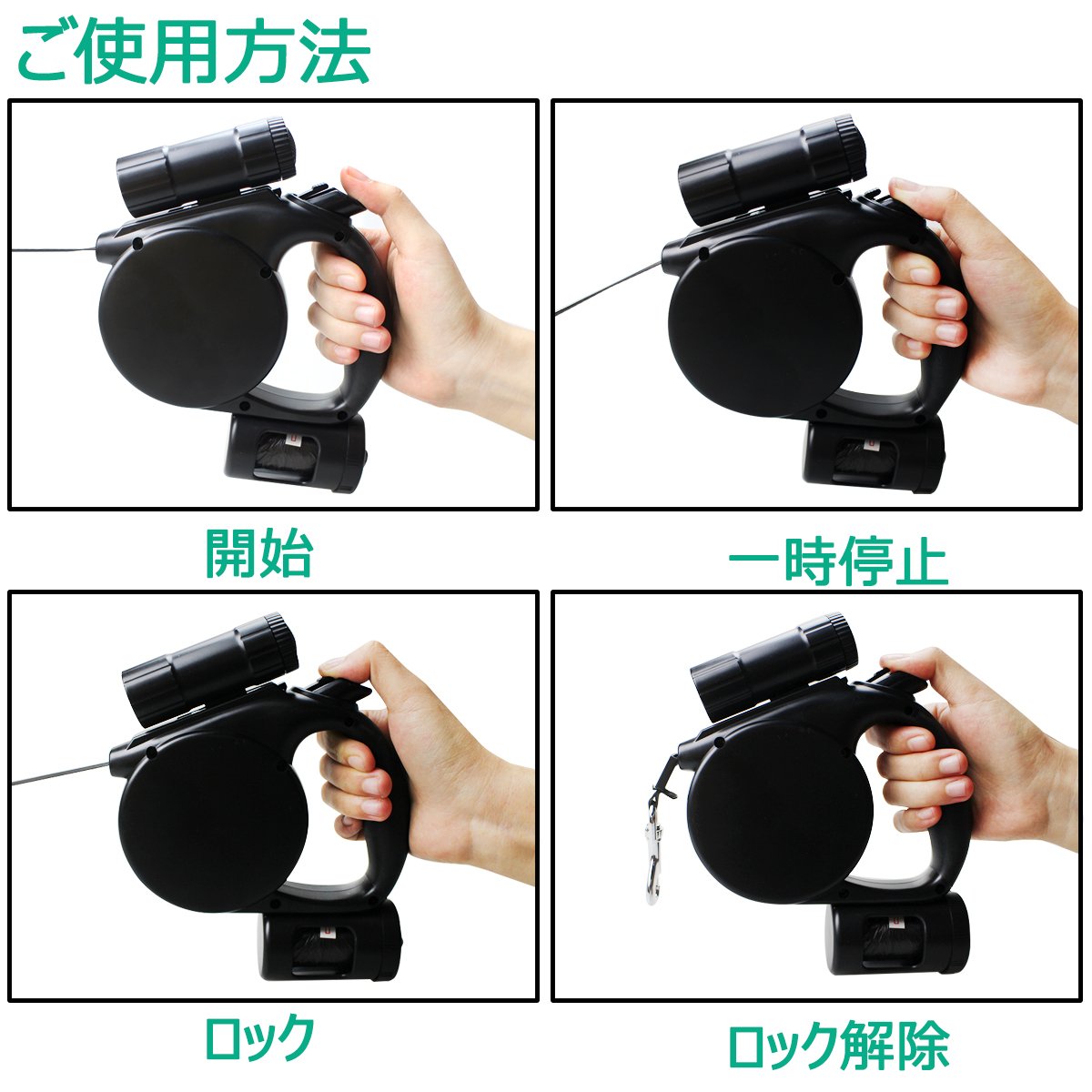 ご使用方法

開始

一時停止

ロック

ロック解除