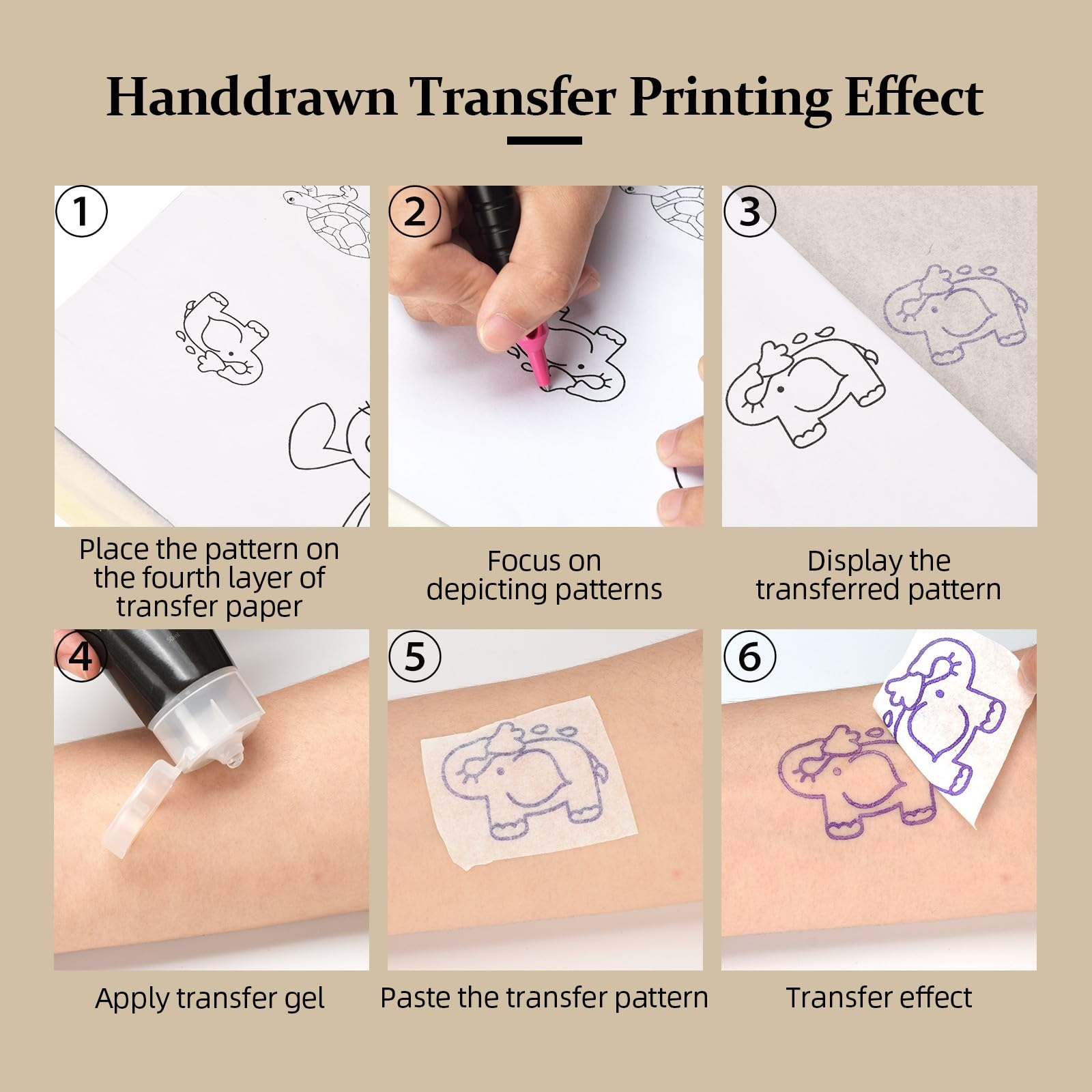 Handdrawn Transfer Printing Effect

1
Place the pattern on the fourth layer of transfer paper

2
Focus on depicting patterns

3
Display the transferred pattern

4
Apply transfer gel

5
Paste the transfer pattern

6
Transfer effect