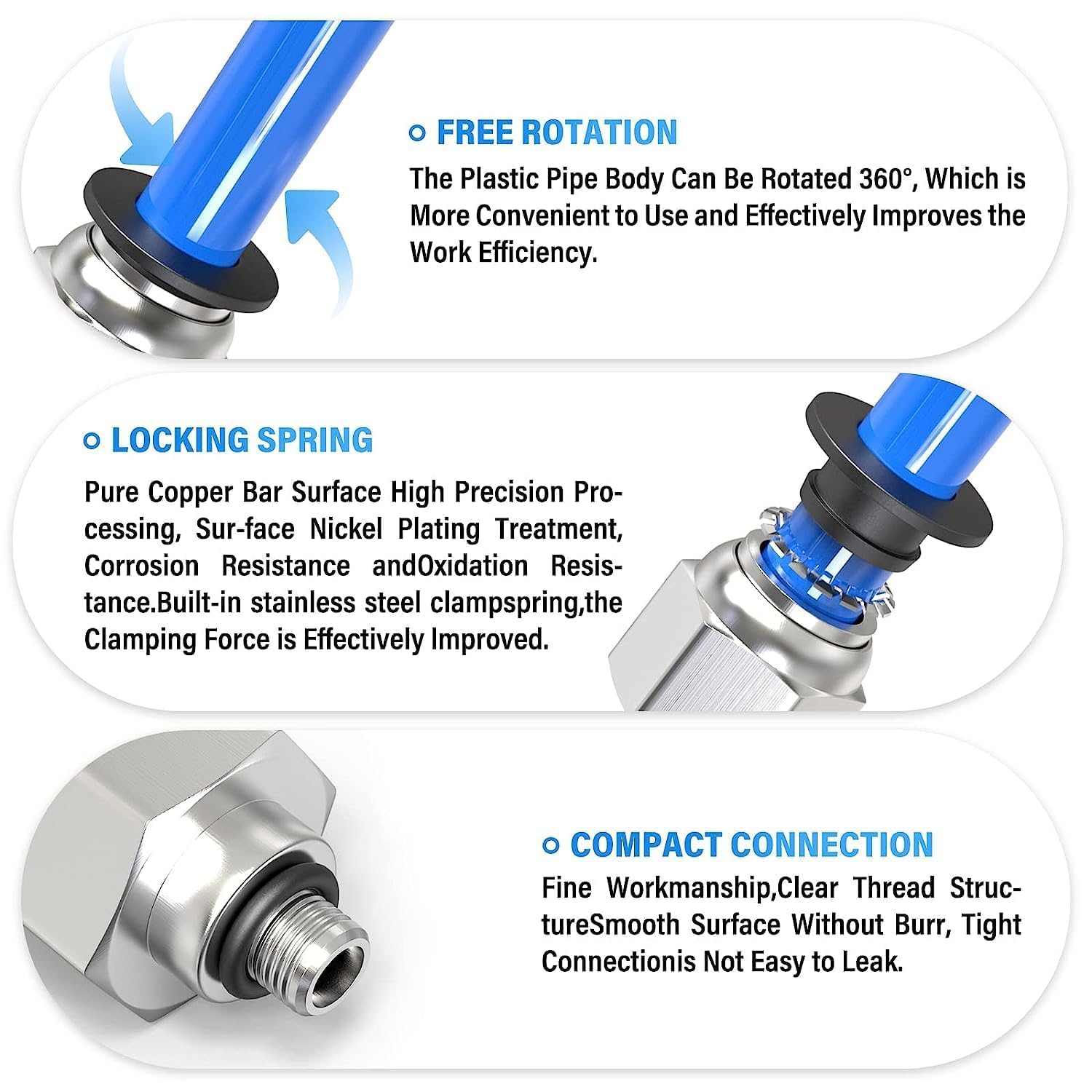 FREE ROTATION

The Plastic Pipe Body Can Be Rotated 360°, Which is More Convenient to Use and Effectively Improves the Work Efficiency.

LOCKING SPRING

Pure Copper Bar Surface High Precision Processing, Sur-face Nickel Plating Treatment, Corrosion Resistance andOxidation Resistance.Built-in stainless steel clampspring,the Clamping Force is Effectively Improved.

COMPACT CONNECTION

Fine Workmanship,Clear Thread StructureSmooth Surface Without Burr, Tight Connectionis Not Easy to Leak.