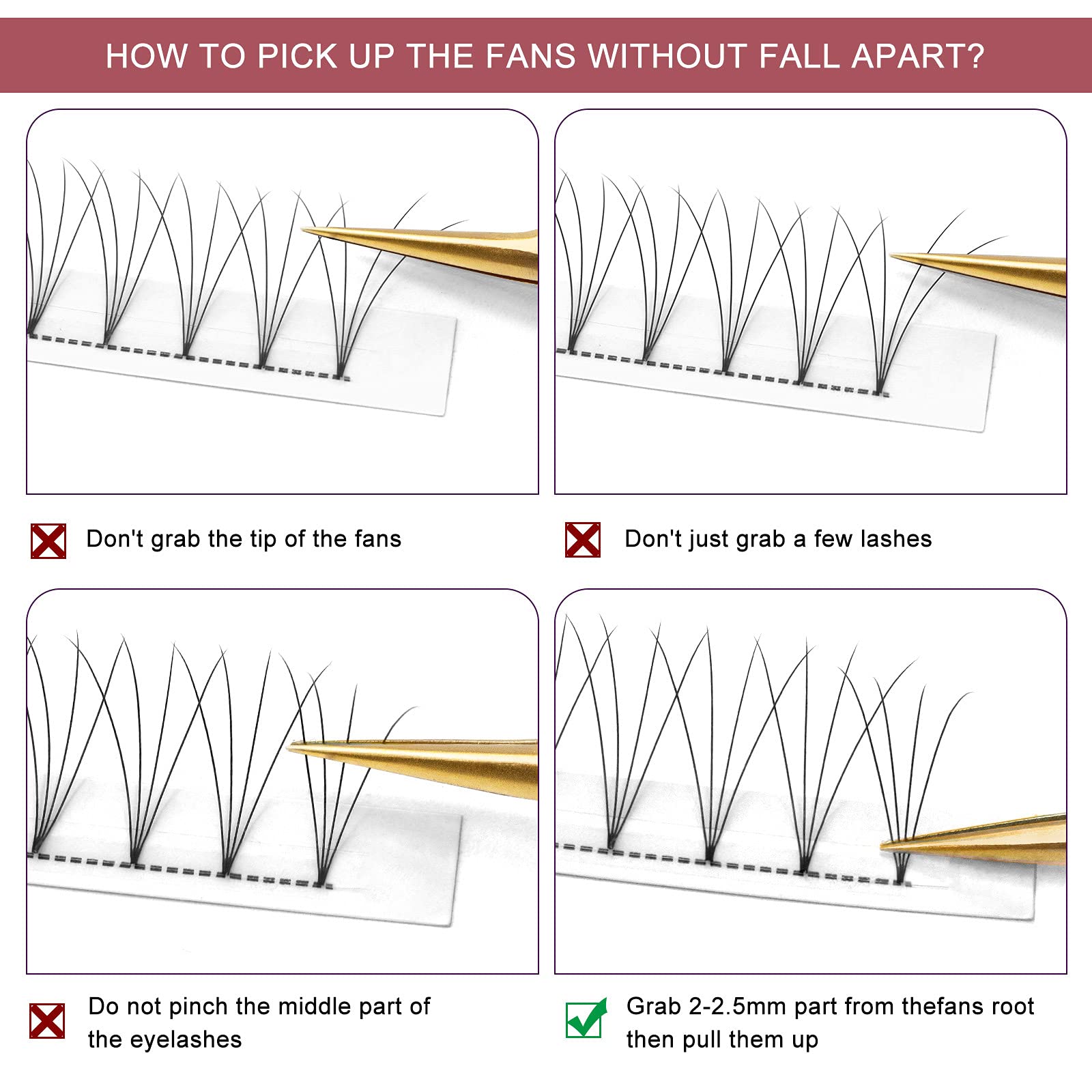 HOW TO PICK UP THE FANS WITHOUT FALL APART?

Don't grab the tip of the fans

Don't just grab a few lashes

Do not pinch the middle part of the eyelashes

Grab 2-2.5mm part from thefans root then pull them up