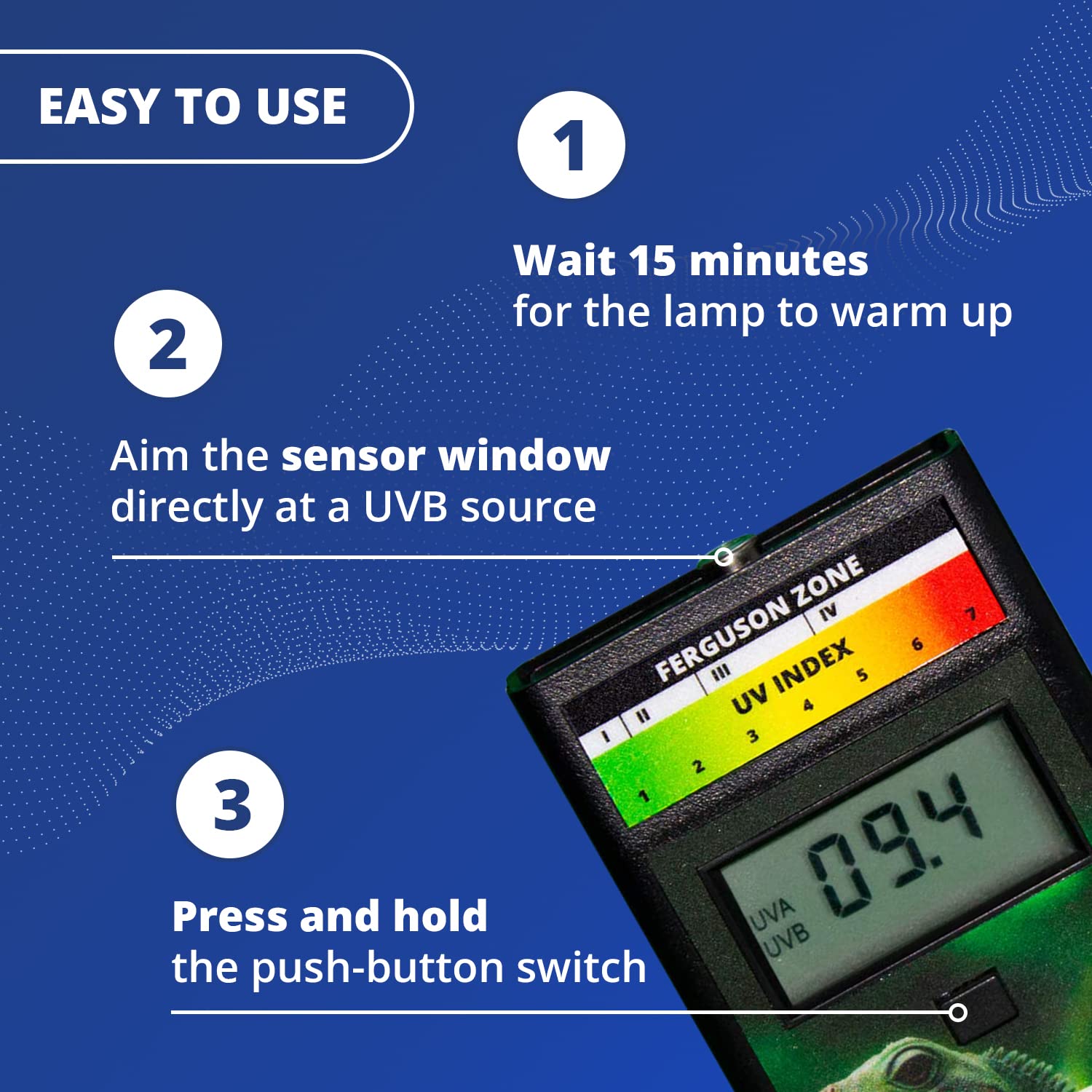 EASY TO USE

1

Wait 15 minutes
for the lamp to warm up

2

Aim the sensor window directly at a UVB source

3

Press and hold
the push-button switch

FERGUSON ZONE
I II III IV
UV INDEX
1 2 3 4 5 6 7

09.4
UVA
UVB