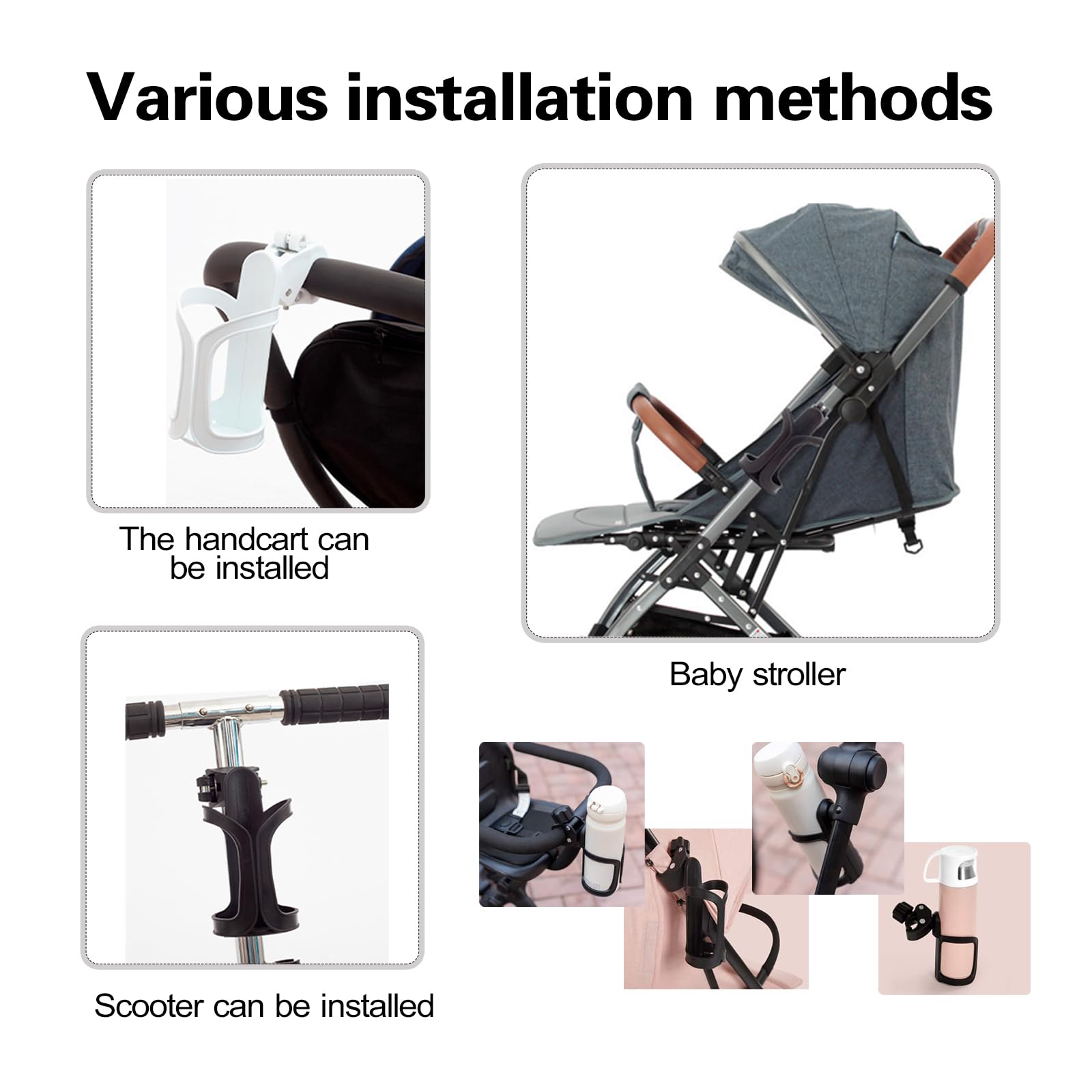 Various installation methods

The handcart can be installed

Baby stroller

Scooter can be installed