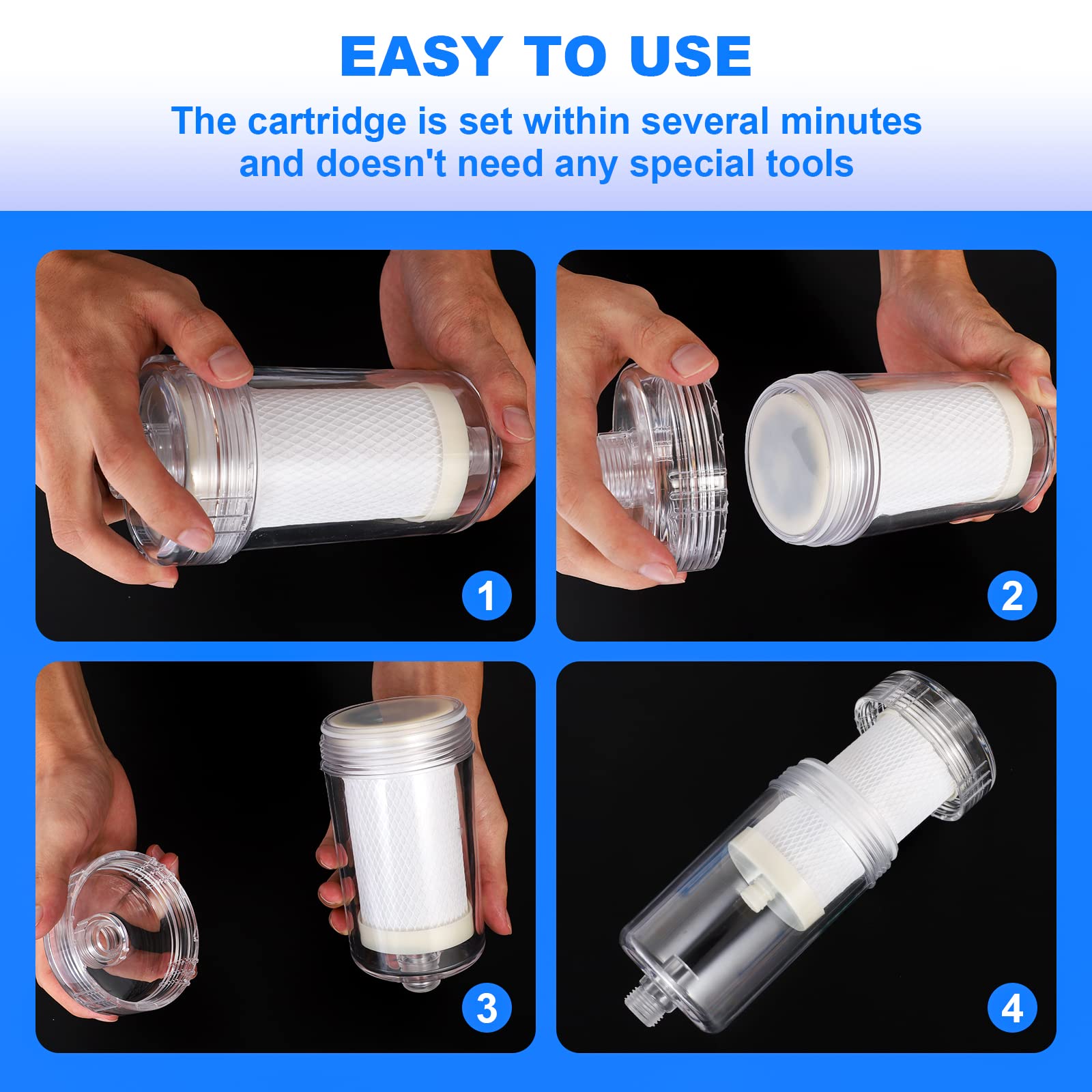 EASY TO USE

The cartridge is set within several minutes and doesn't need any special tools

1

2

3

4