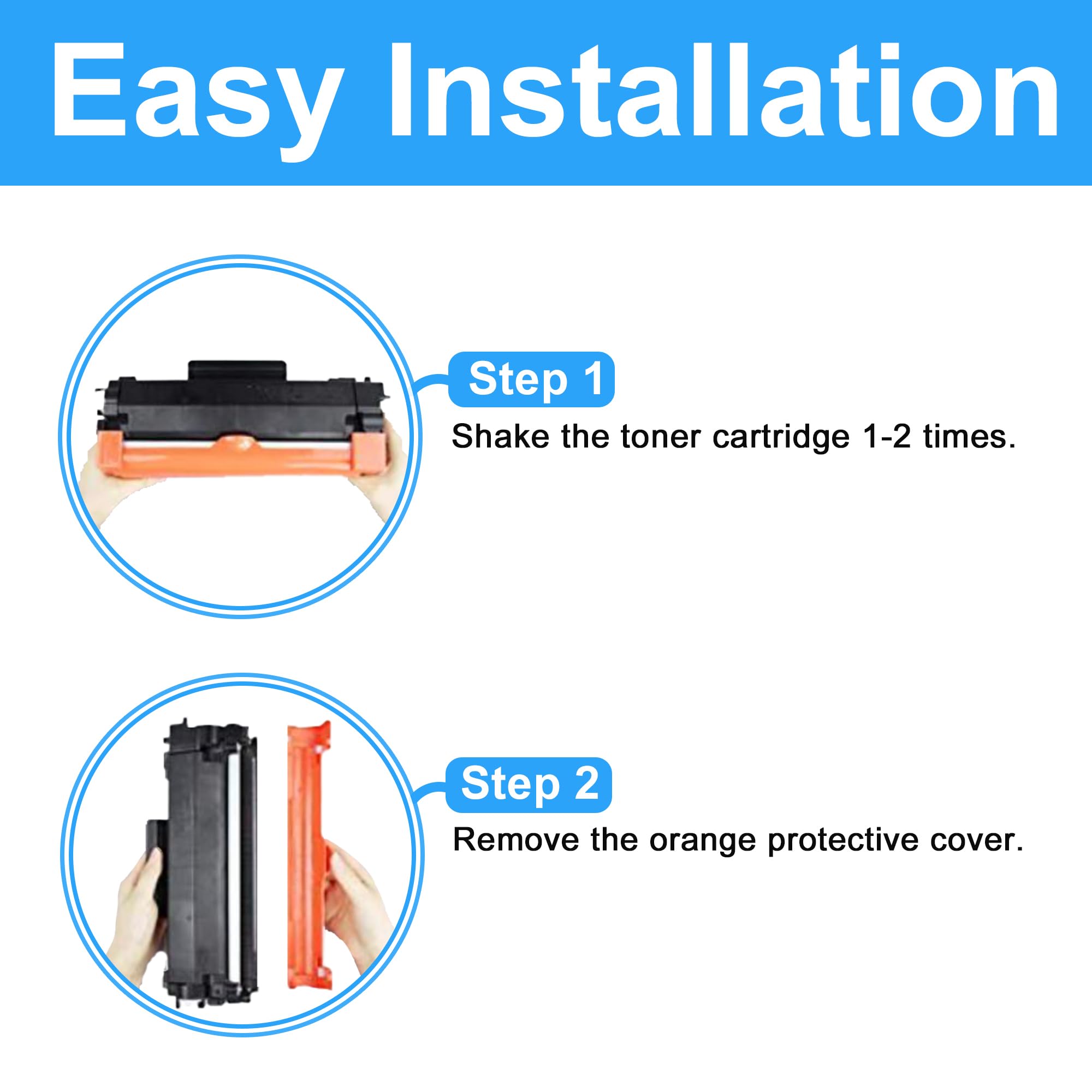 Easy Installation

Step 1

Shake the toner cartridge 1-2 times.

Step 2

Remove the orange protective cover.