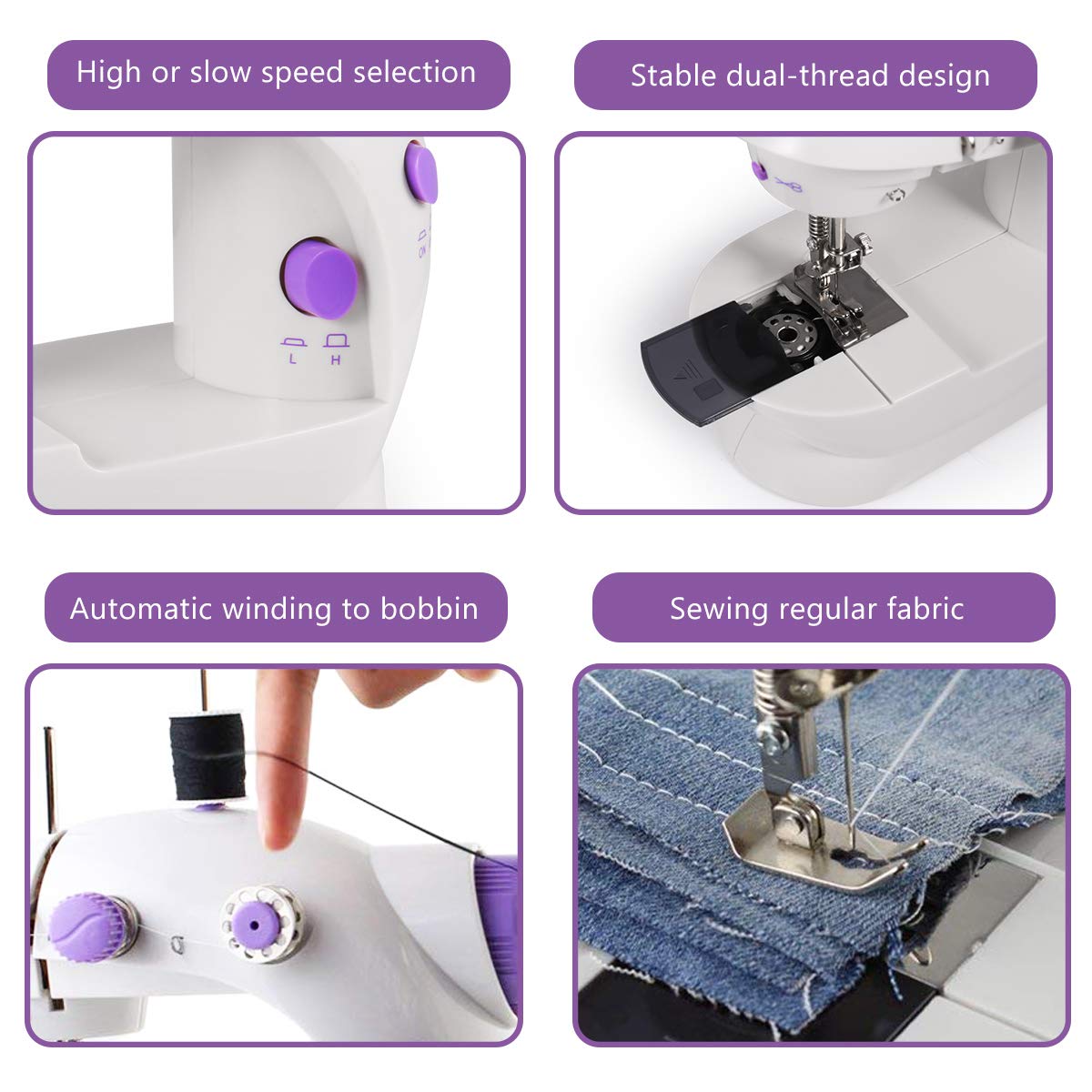 High or slow speed selection

ON

L H

Stable dual-thread design

Automatic winding to bobbin

Sewing regular fabric