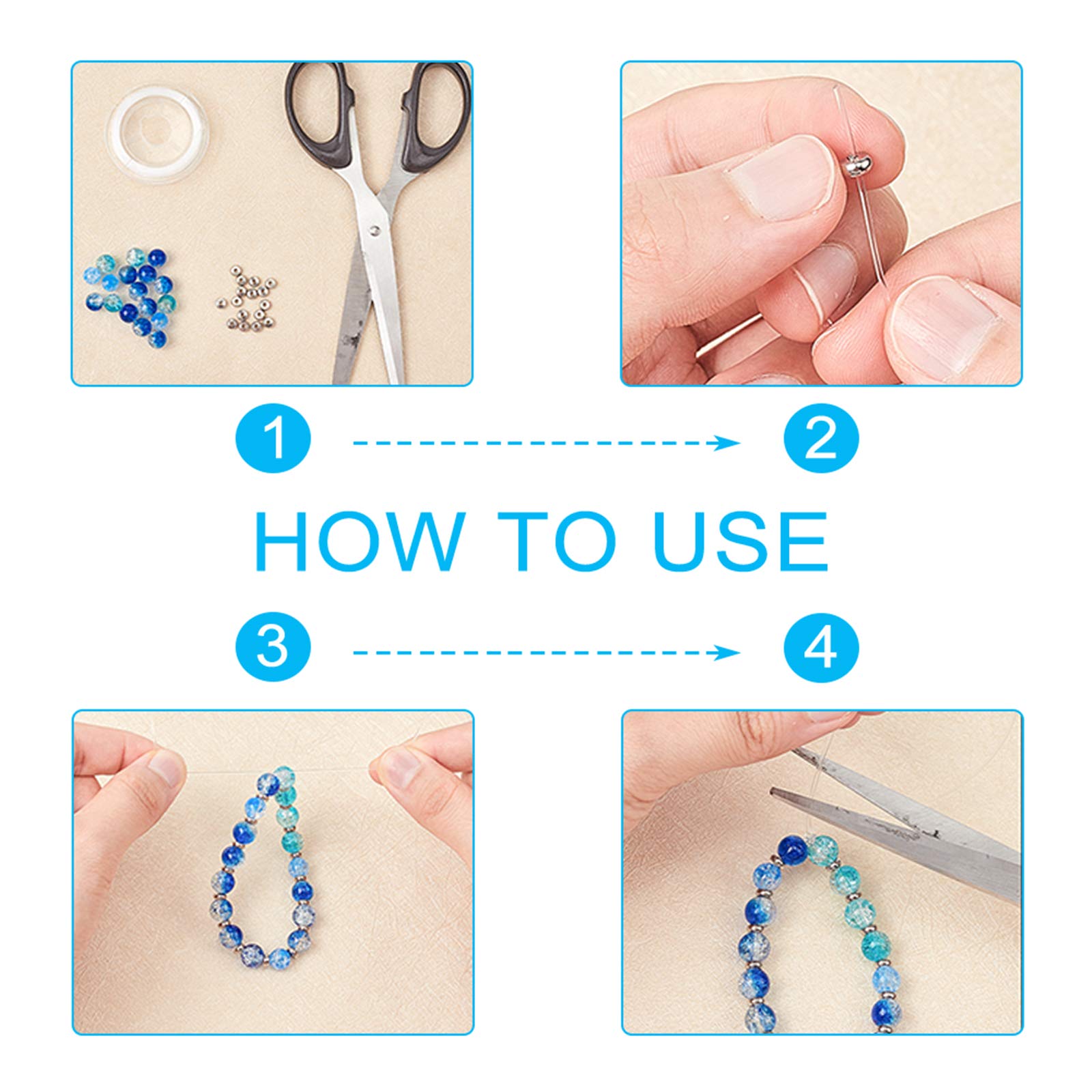 1

2

HOW TO USE

3

4