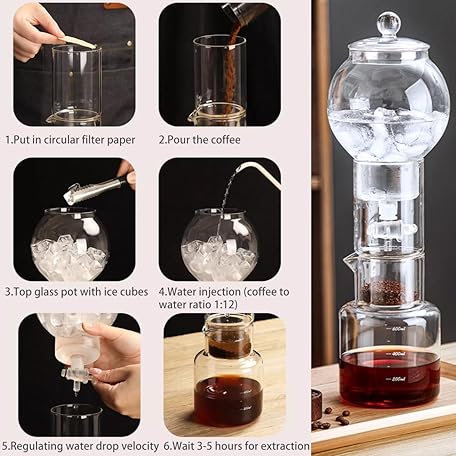 1.Put in circular filter paper

2.Pour the coffee

3.Top glass pot with ice cubes

4.Water injection (coffee to water ratio 1:12)

5.Regulating water drop velocity

6.Wait 3-5 hours for extraction

600ml

400ml

200ml