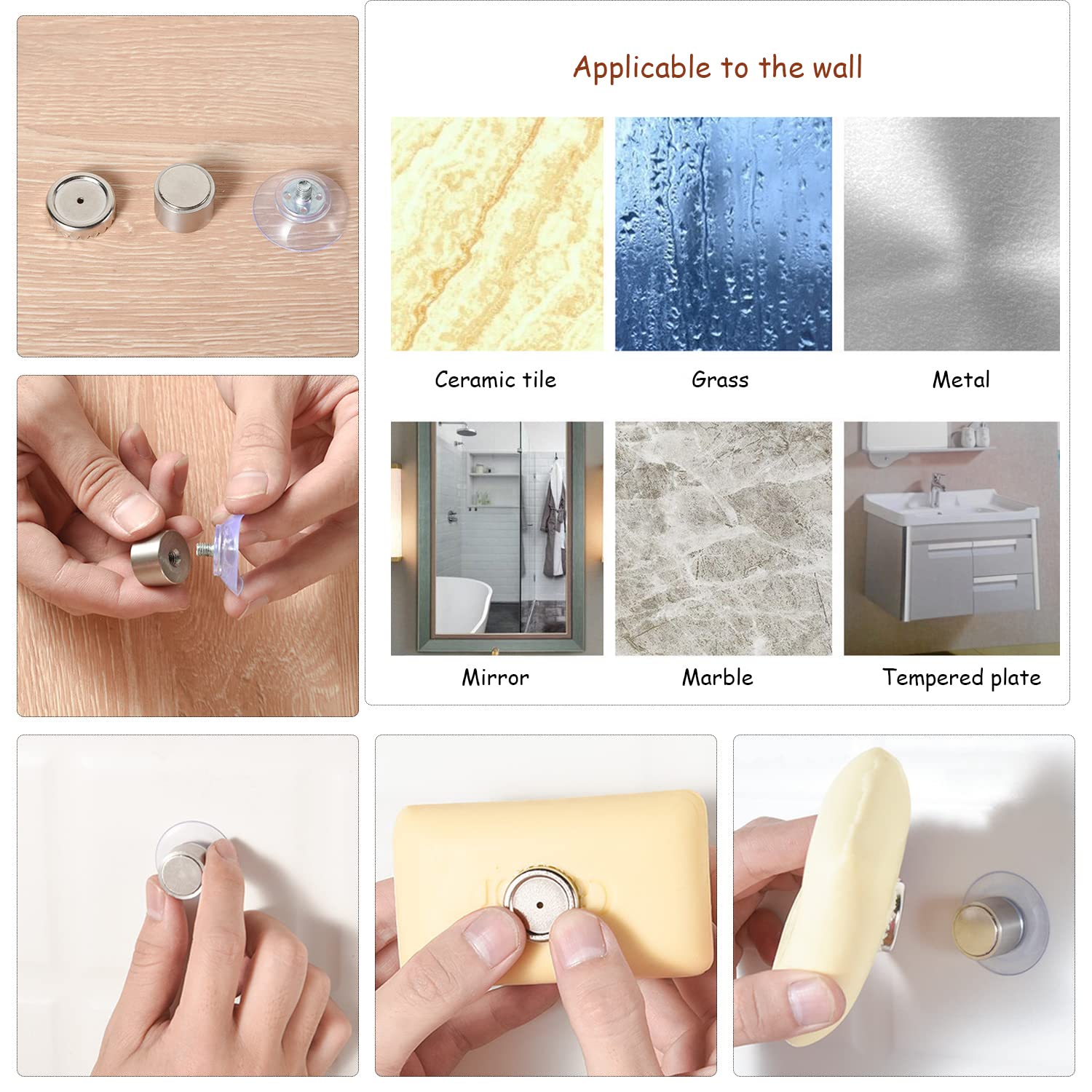 Applicable to the wall

Ceramic tile

Grass

Metal

Mirror

Marble

Tempered plate