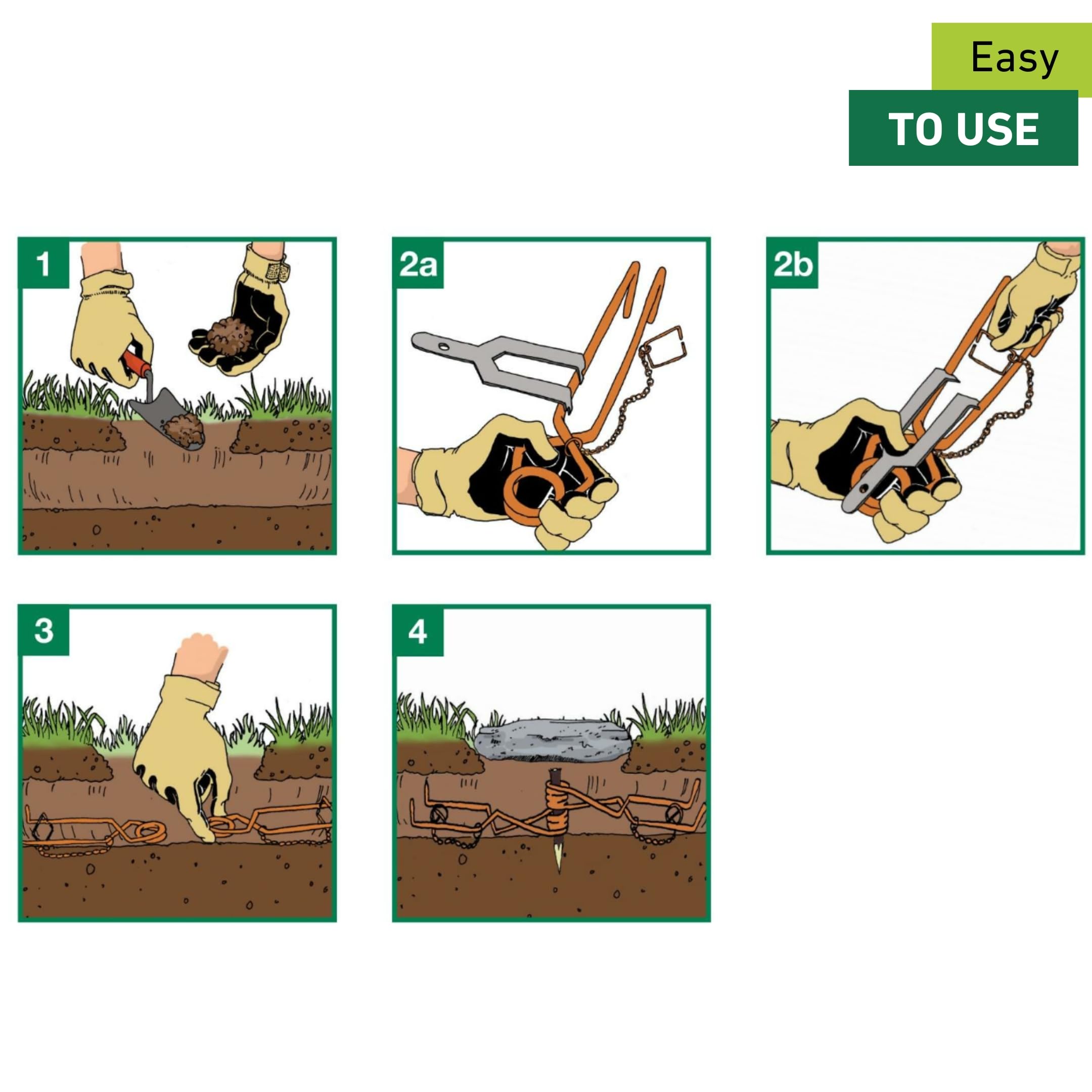 Easy
TO USE

1

2a

2b

3

4