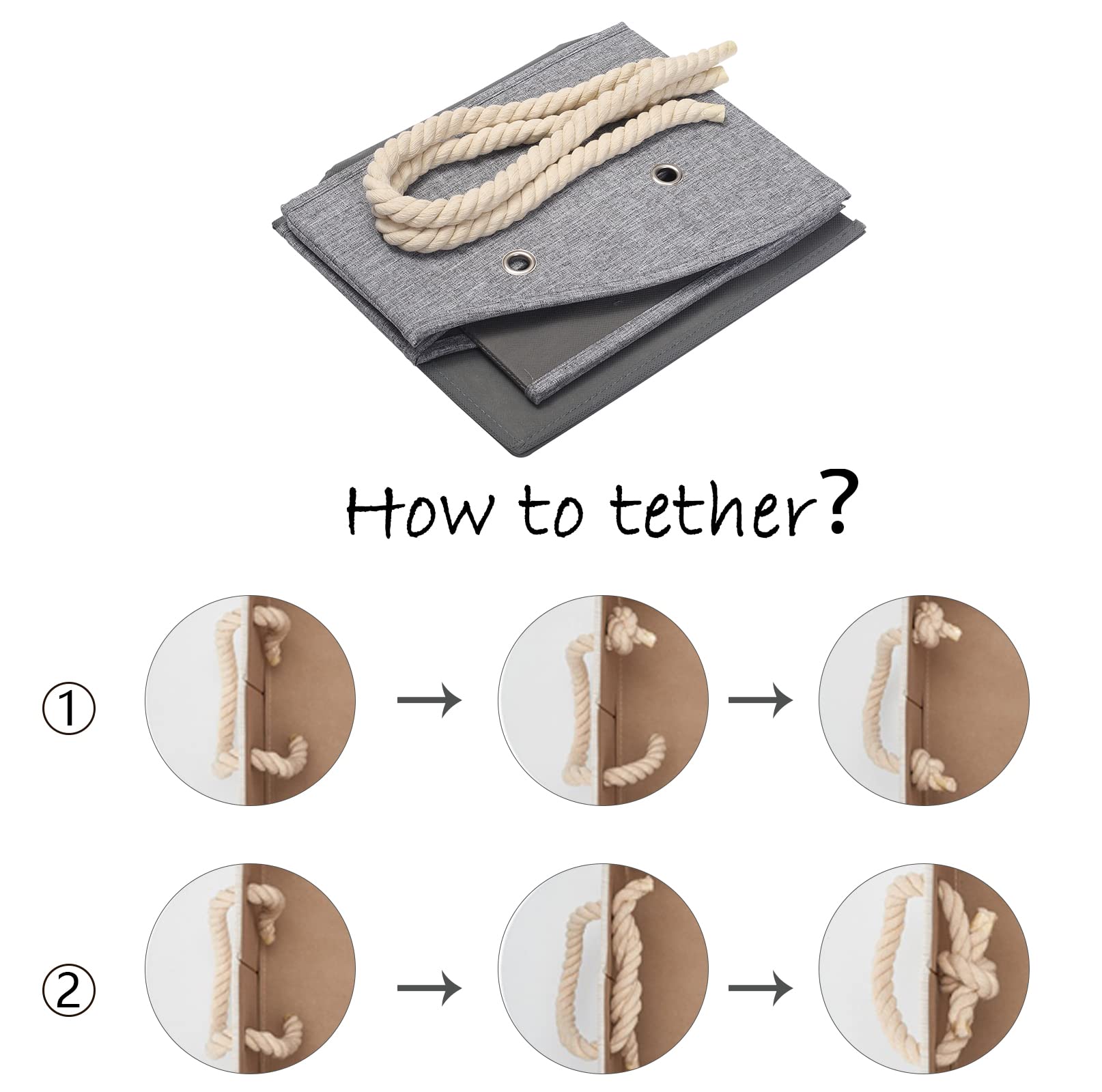 How to tether?

①

②