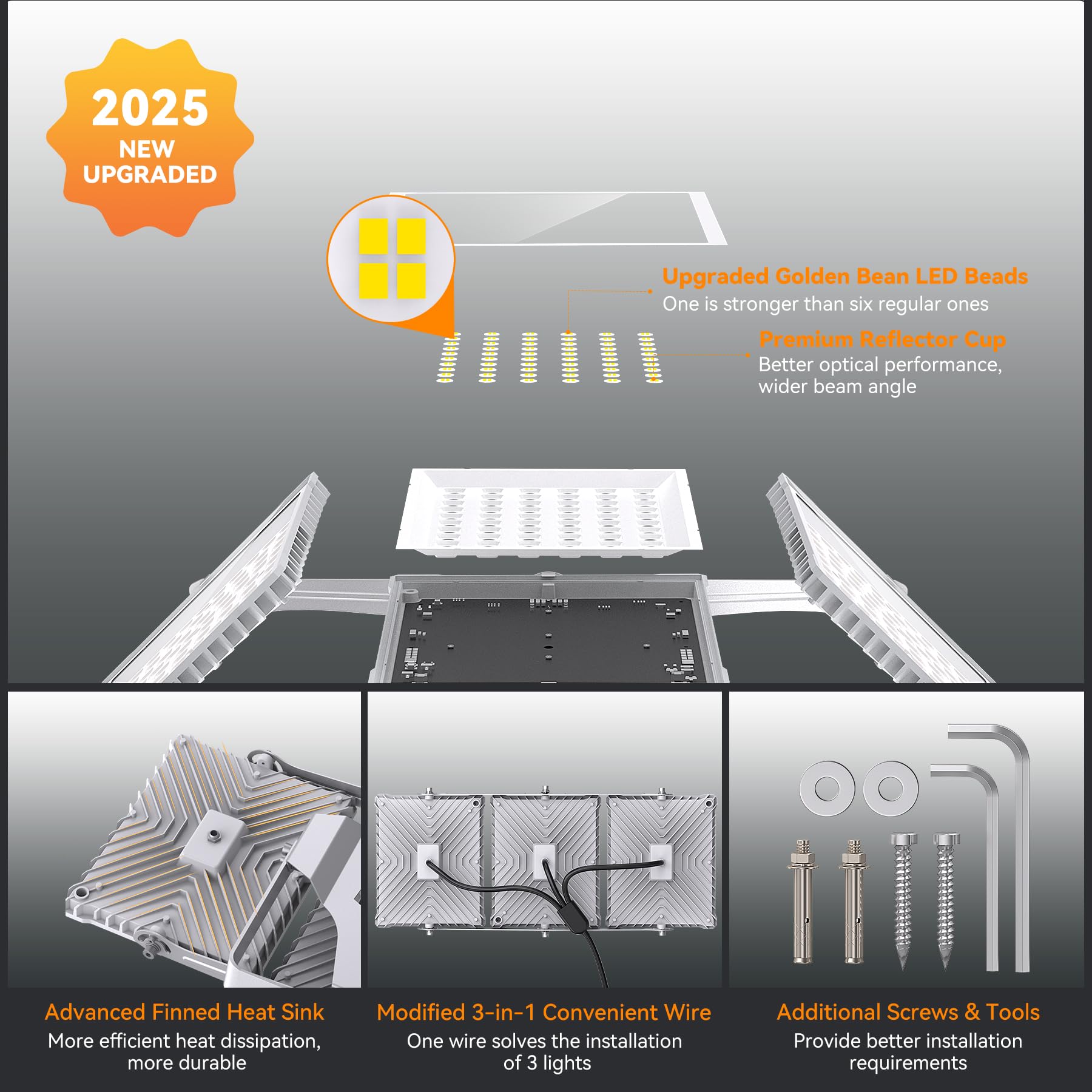 2025
NEW
UPGRADED

Upgraded Golden Bean LED Beads
One is stronger than six regular ones

Premium Reflector Cup
Better optical performance, wider beam angle

Advanced Finned Heat Sink
More efficient heat dissipation, more durable

Modified 3-in-1 Convenient Wire
One wire solves the installation of 3 lights

Additional Screws & Tools
Provide better installation requirements