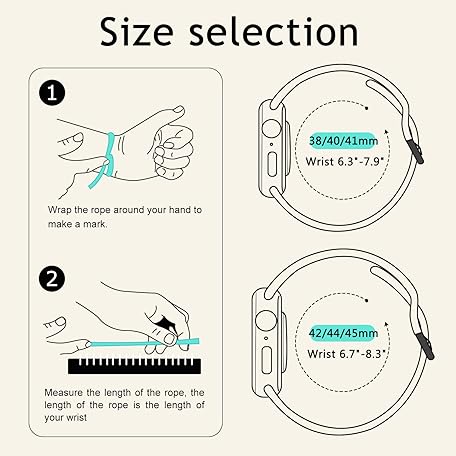 Size selection

1

Wrap the rope around your hand to make a mark.

2

Measure the length of the rope, the length of the rope is the length of your wrist

38/40/41mm
Wrist 6.3"-7.9"

42/44/45mm
Wrist 6.7"-8.3"