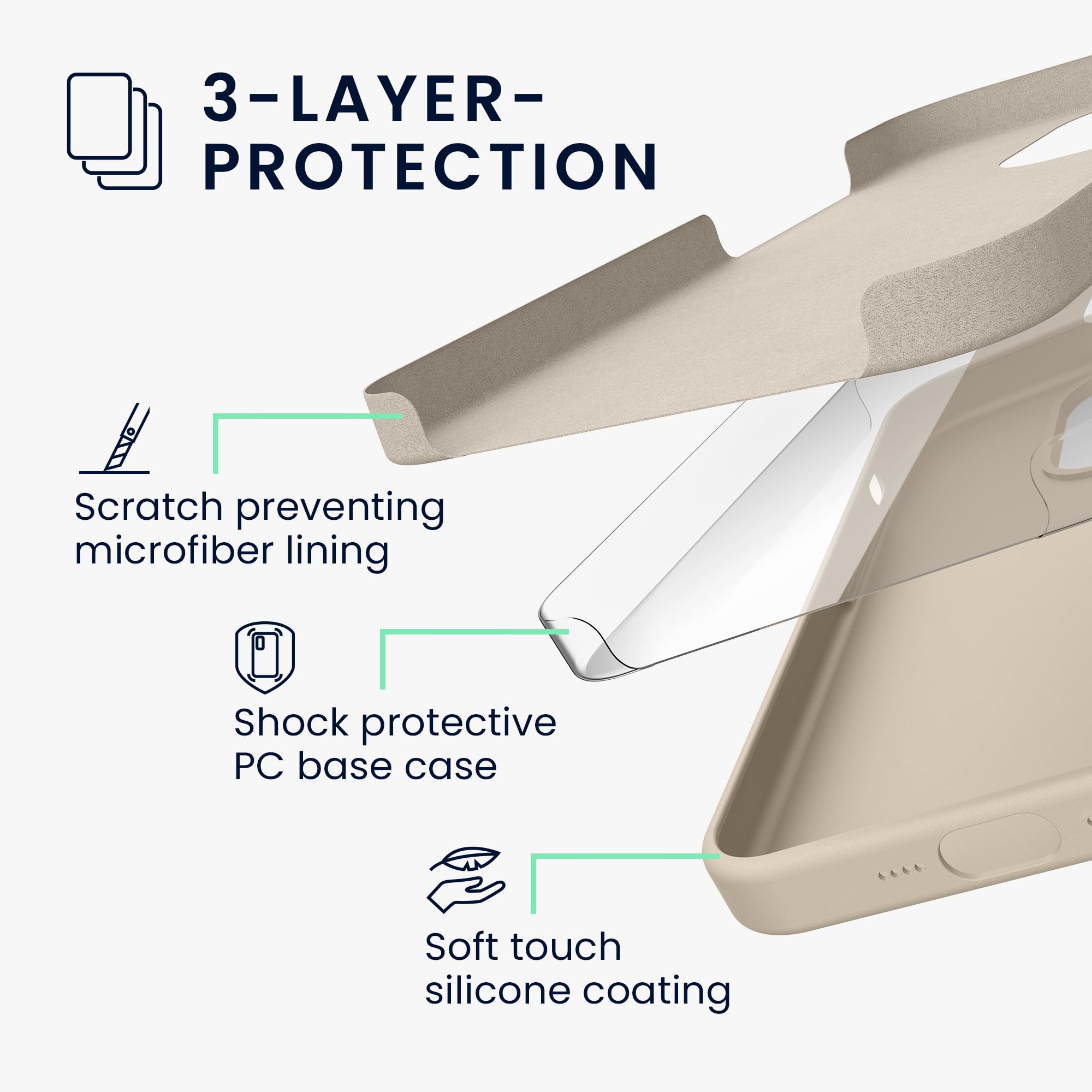 3-LAYER-PROTECTION

Scratch preventing microfiber lining

Shock protective PC base case

Soft touch silicone coating