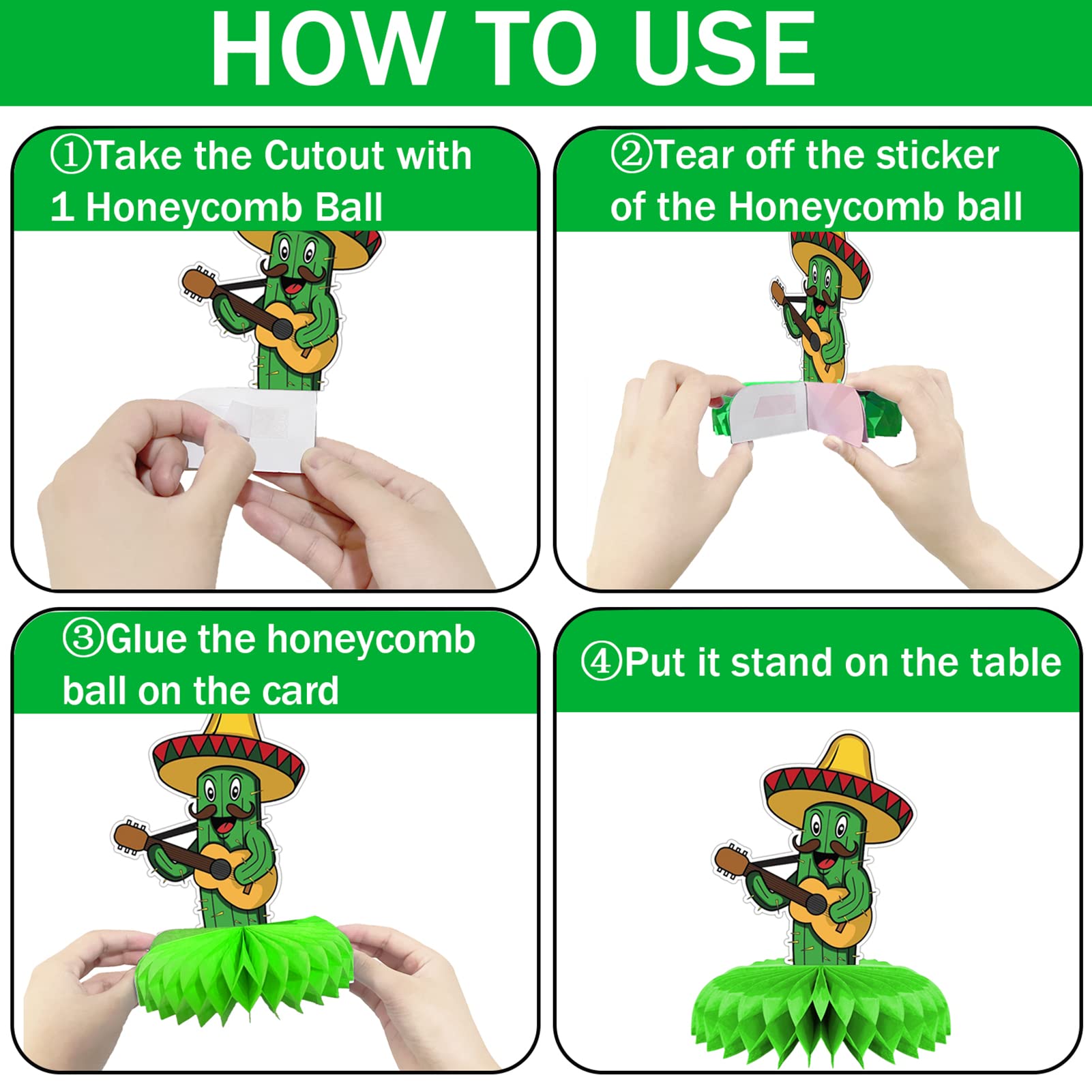 HOW TO USE

①Take the Cutout with 1 Honeycomb Ball

②Tear off the sticker of the Honeycomb ball

③Glue the honeycomb ball on the card

④Put it stand on the table