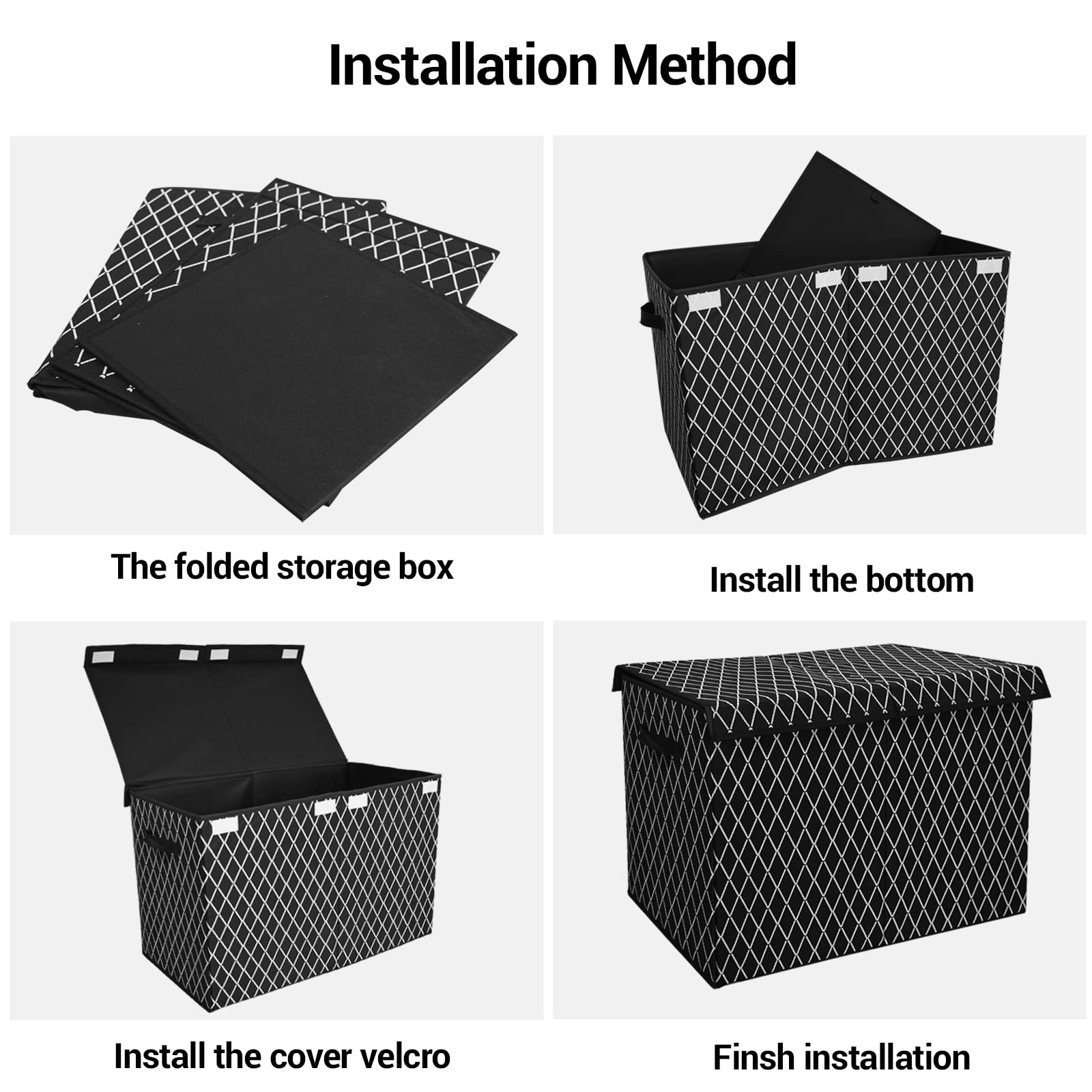 Installation Method

The folded storage box

Install the bottom

Install the cover velcro

Finsh installation