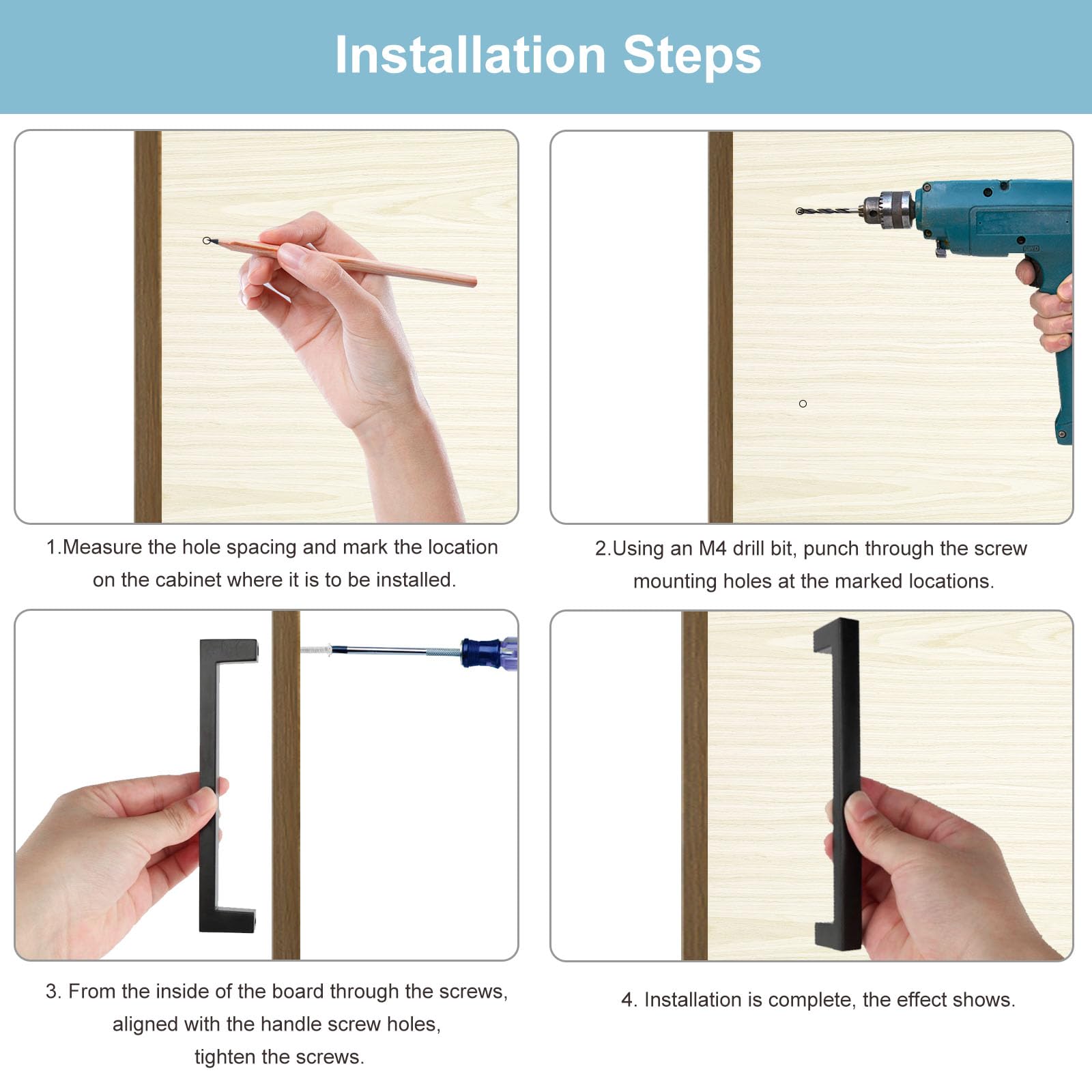 Installation Steps

1.Measure the hole spacing and mark the location on the cabinet where it is to be installed.

2.Using an M4 drill bit, punch through the screw mounting holes at the marked locations.

3. From the inside of the board through the screws, aligned with the handle screw holes, tighten the screws.

4. Installation is complete, the effect shows.