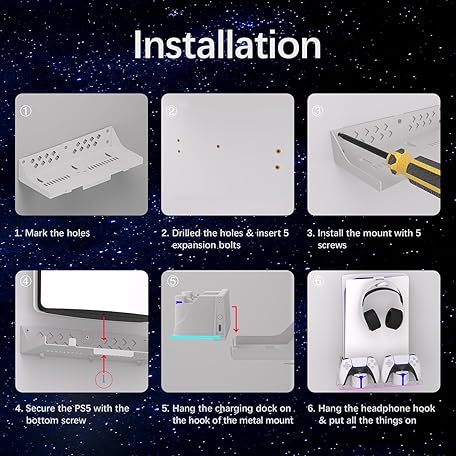 Installation

①

②

③

1. Mark the holes

2. Drilled the holes & insert 5 expansion bolts

3. Install the mount with 5 screws

④

⑤

⑥

4. Secure the PS5 with the bottom screw

5. Hang the charging dock on the hook of the metal mount

6. Hang the headphone hook & put all the things on